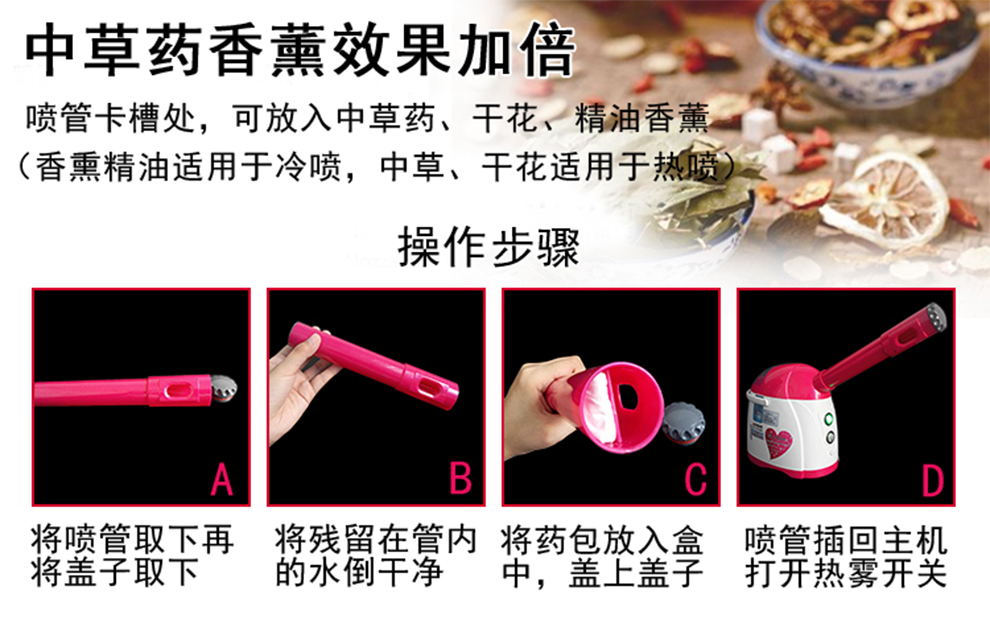 中草药香薰效果加倍

喷管卡槽处，可放入中草药、干花、精油香薰
（香熏精油适用于冷喷，中草、干花适用于热喷）

操作步骤

A

将喷管取下再将盖子取下

B

将残留在管内的水倒干净

C

将药包放入盒中，盖上盖子

D

喷管插回主机打开热雾开关