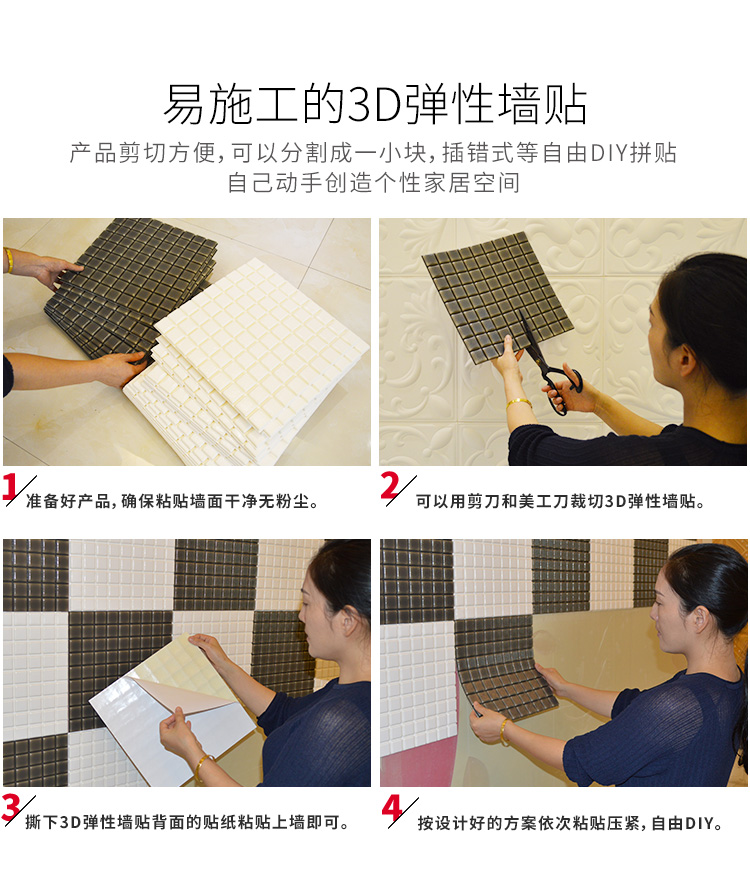 易施工的3D弹性墙贴

产品剪切方便，可以分割成一小块，插错式等自由DIY拼贴
自己动手创造个性家居空间

1 准备好产品，确保粘贴墙面干净无粉尘。

2 可以用剪刀和美工刀裁切3D弹性墙贴。

3 撕下3D弹性墙贴背面的贴纸粘贴上墙即可。

4 按设计好的方案依次粘贴压紧，自由DIY。