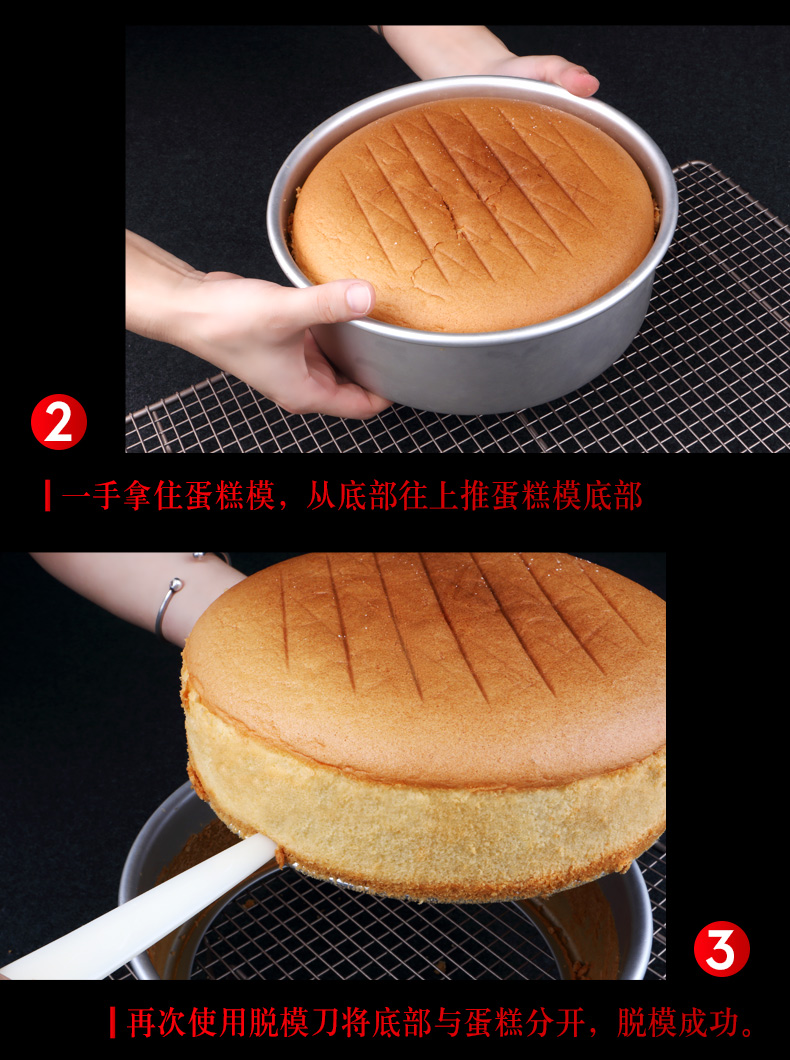 2

一手拿住蛋糕模，从底部往上推蛋糕模底部

3

再次使用脱模刀将底部与蛋糕分开，脱模成功。