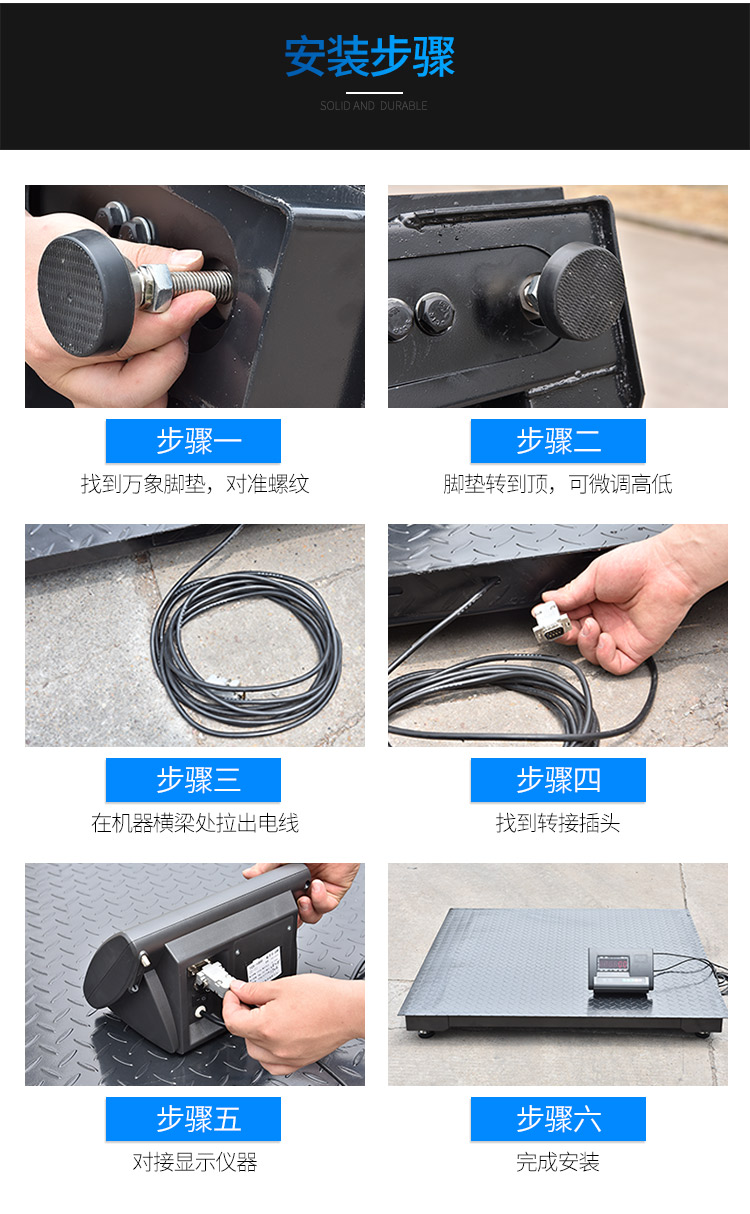 安装步骤

SOLID AND DURABLE

步骤一
找到万象脚垫，对准螺纹

步骤二
脚垫转到顶，可微调高低

步骤三
在机器横梁处拉出电线

步骤四
找到转接插头

步骤五
对接显示仪器

步骤六
完成安装