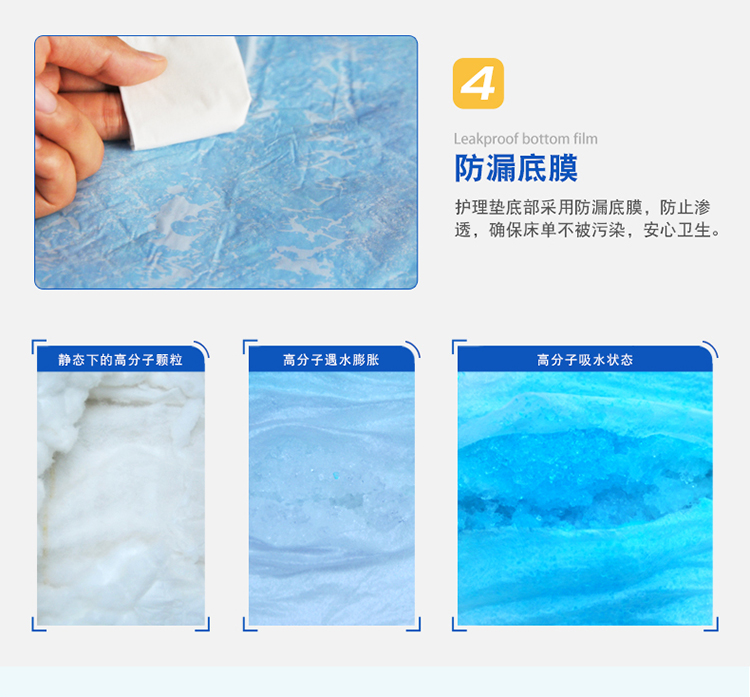 4

Leakproof bottom film

防漏底膜

护理垫底部采用防漏底膜，防止渗透，确保床单不被污染，安心卫生。

静态下的高分子颗粒

高分子遇水膨胀

高分子吸水状态