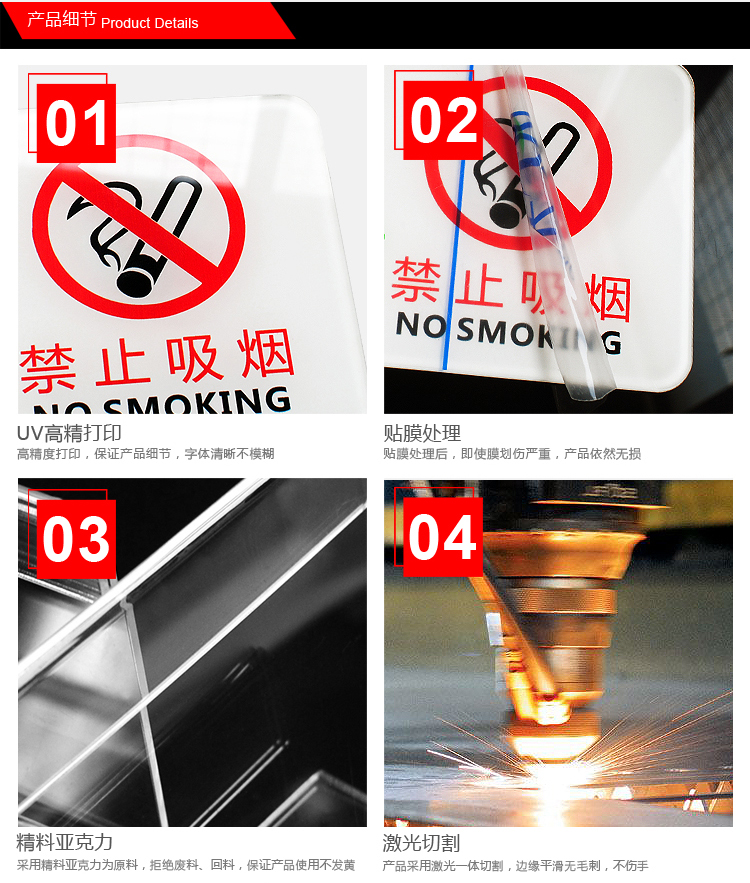 产品细节 Product Details

01

禁止吸烟
NO SMOKING

UV高精打印
高精度打印，保证产品细节，字体清晰不模糊

02

禁止吸烟
NO SMOKING

贴膜处理
贴膜处理后，即使膜划伤严重，产品依然无损

03

精料亚克力
采用精料亚克力为原料，拒绝废料、回料，保证产品使用不发黄

04

激光切割
产品采用激光一体切割，边缘平滑无毛刺，不伤手