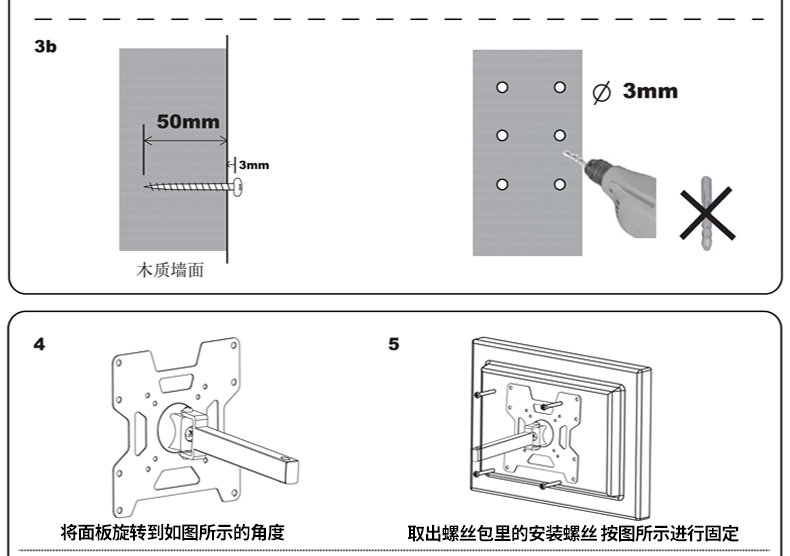 3b

50mm

3mm

木质墙面

$\varnothing$ 3mm

4

将面板旋转到如图所示的角度

5

取出螺丝包里的安装螺丝 按图所示进行固定