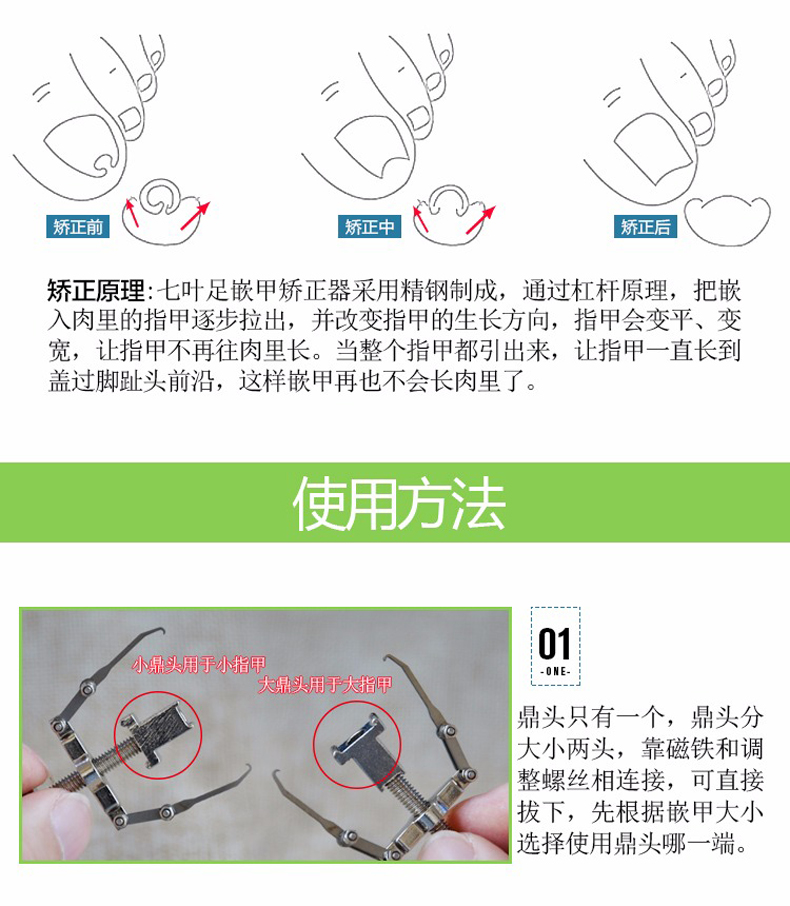 矫正前

矫正中

矫正后

矫正原理：七叶足嵌甲矫正器采用精钢制成，通过杠杆原理，把嵌入肉里的指甲逐步拉出，并改变指甲的生长方向，指甲会变平、变宽，让指甲不再往肉里长。当整个指甲都引出来，让指甲一直长到盖过脚趾头前沿，这样嵌甲再也不会长肉里了。

使用方法

小鼎头用于小指甲

大鼎头用于大指甲

01
-ONE-

鼎头只有一个，鼎头分大小两头，靠磁铁和调整螺丝相连接，可直接拔下，先根据嵌甲大小选择使用鼎头哪一端。