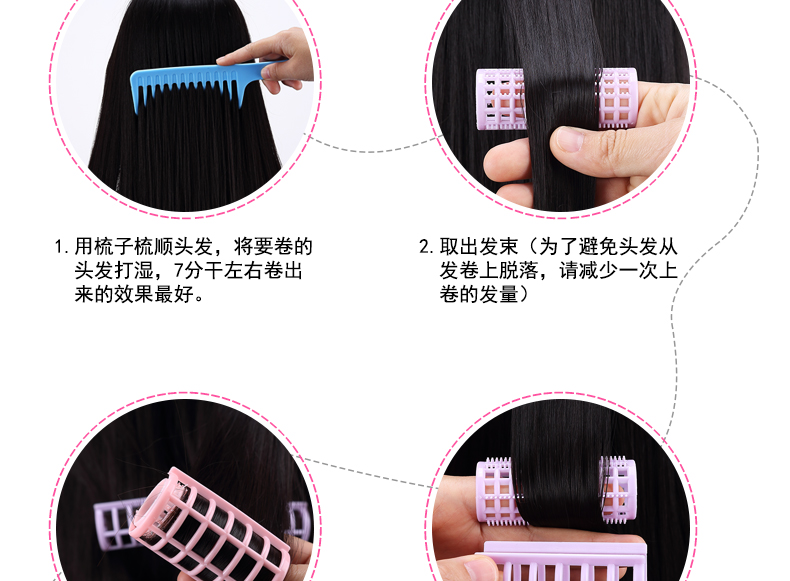 1. 用梳子梳顺头发，将要卷的头发打湿，7分干左右卷出来的效果最好。

2. 取出发束（为了避免头发从发卷上脱落，请减少一次上卷的发量）