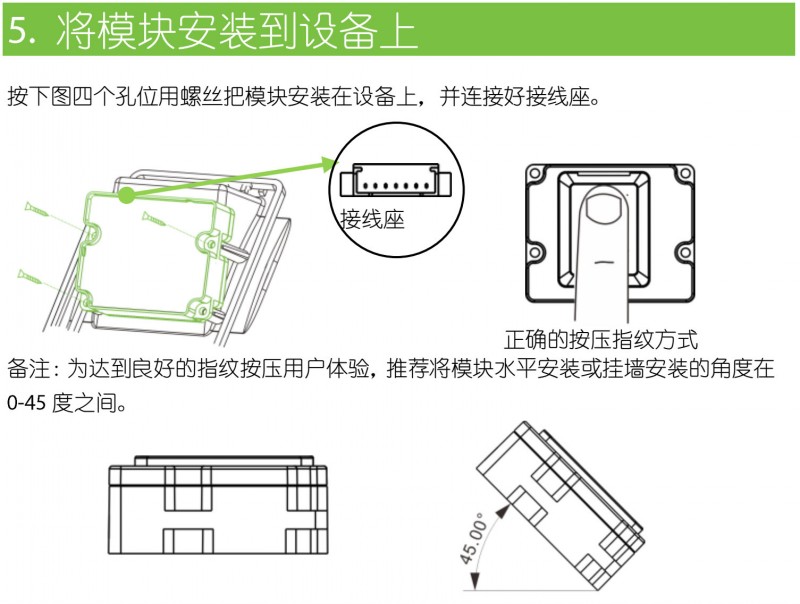 5. 将模块安装到设备上

按下图四个孔位用螺丝把模块安装在设备上，并连接好接线座。

接线座

正确的按压指纹方式

备注：为达到良好的指纹按压用户体验，推荐将模块水平安装或挂墙安装的角度在 0-45 度之间。

45.00°