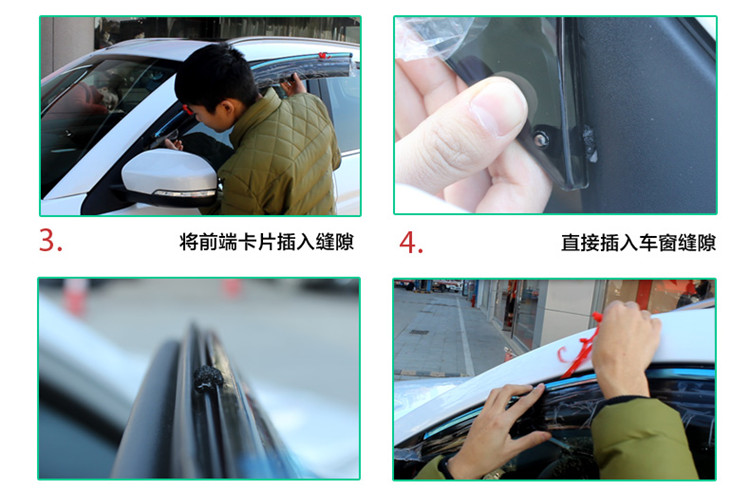 3. 将前端卡片插入缝隙

4. 直接插入车窗缝隙