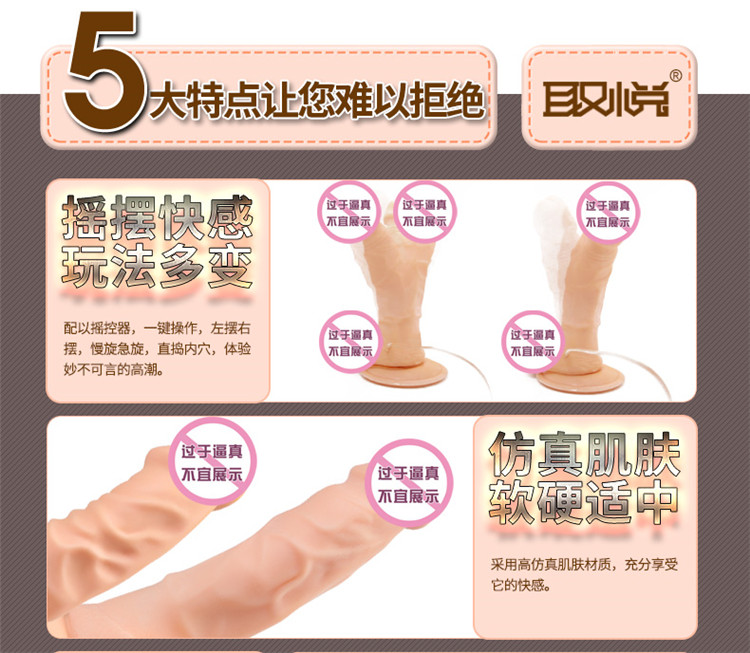 5大特点让您难以拒绝

取悦®

摇摆快感
玩法多变

配以摇控器，一键操作，左摆右摆，慢旋急旋，直捣内穴，体验妙不可言的高潮。

过于逼真
不宜展示

过于逼真
不宜展示

过于逼真
不宜展示

过于逼真
不宜展示

过于逼真
不宜展示

过于逼真
不宜展示

过于逼真
不宜展示

仿真肌肤
软硬适中

采用高仿真肌肤材质，充分享受它的快感。