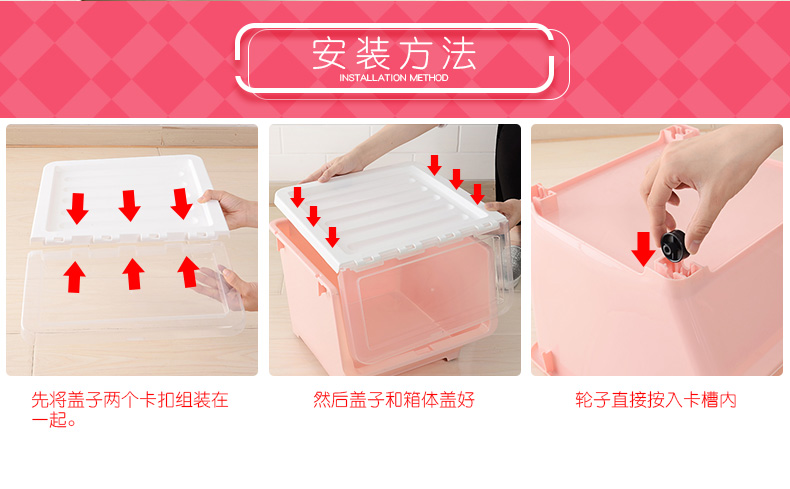 安装方法
INSTALLATION METHOD

先将盖子两个卡扣组装在一起。

然后盖子和箱体盖好

轮子直接按入卡槽内