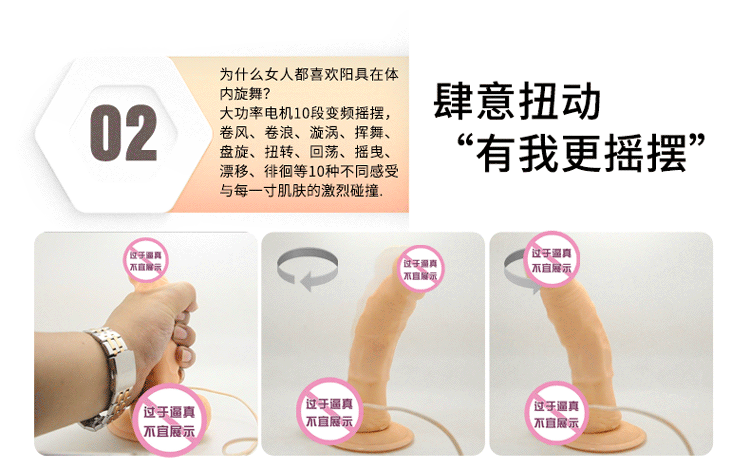 02

为什么女人都喜欢阳具在体内旋舞?
大功率电机10段变频摇摆，卷风、卷浪、漩涡、挥舞、盘旋、扭转、回荡、摇曳、漂移、徘徊等10种不同感受与每一寸肌肤的激烈碰撞.

肆意扭动
“有我更摇摆”

过于逼真
不宜展示

过于逼真
不宜展示

过于逼真
不宜展示

过于逼真
不宜展示

过于逼真
不宜展示

过于逼真
不宜展示