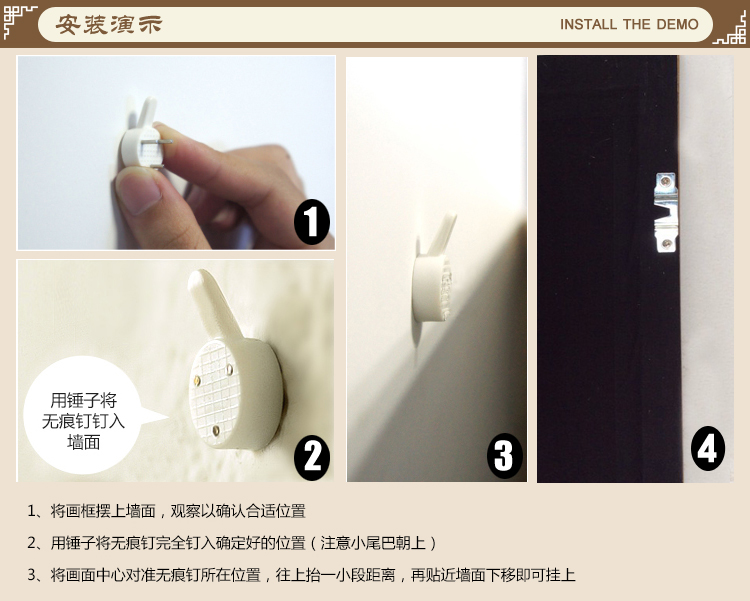 安装演示

INSTALL THE DEMO

1

用锤子将无痕钉钉入墙面

2

3

4

1、将画框摆上墙面，观察以确认合适位置

2、用锤子将无痕钉完全钉入确定好的位置（注意小尾巴朝上）

3、将画面中心对准无痕钉所在位置，往上抬一小段距离，再贴近墙面下移即可挂上