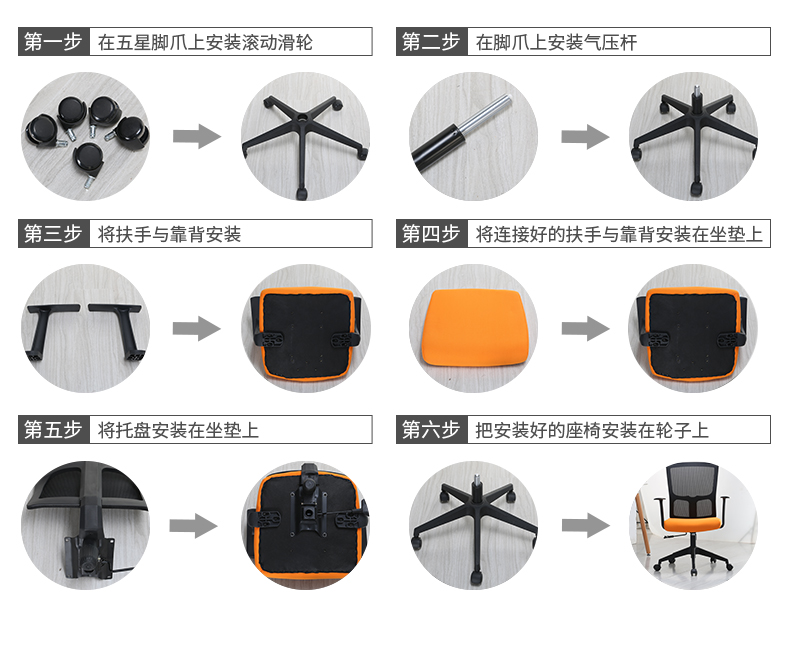 第一步 在五星脚爪上安装滚动滑轮

第二步 在脚爪上安装气压杆

第三步 将扶手与靠背安装

第四步 将连接好的扶手与靠背安装在坐垫上

第五步 将托盘安装在坐垫上

第六步 把安装好的座椅安装在轮子上