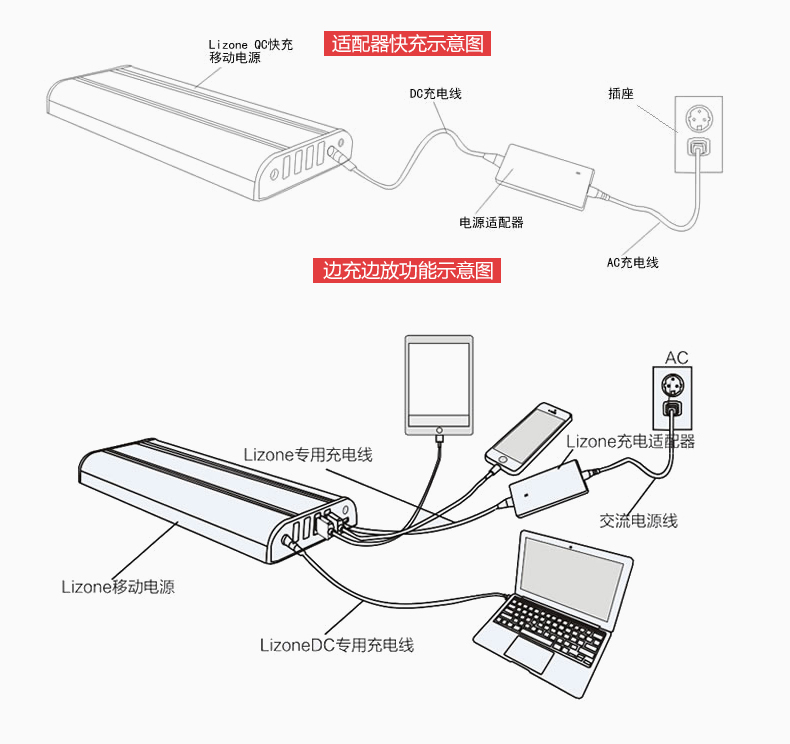 适配器快充示意图

Lizone QC快充
移动电源

DC充电线

插座

电源适配器

AC充电线

边充边放功能示意图

AC

Lizone专用充电线

Lizone充电适配器

交流电源线

Lizone移动电源

LizoneDC专用充电线