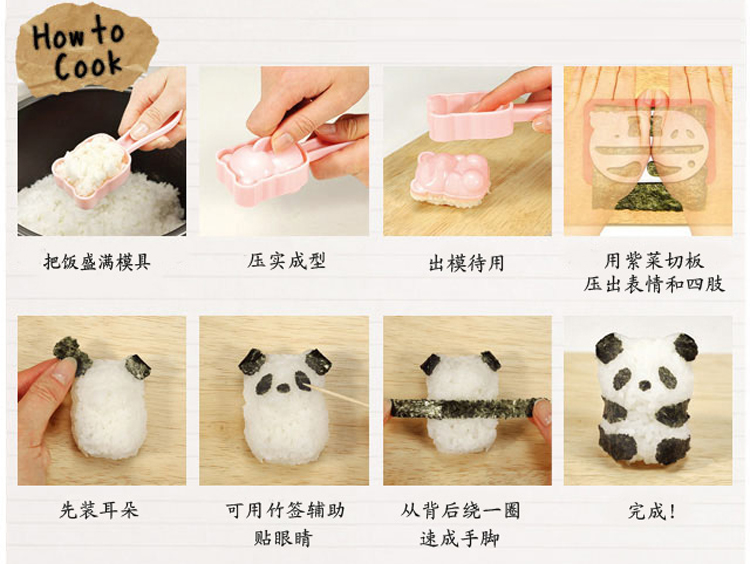 How to Cook

把饭盛满模具

压实成型

出模待用

用紫菜切板
压出表情和四肢

先装耳朵

可用竹签辅助
贴眼睛

从背后绕一圈
速成手脚

完成!