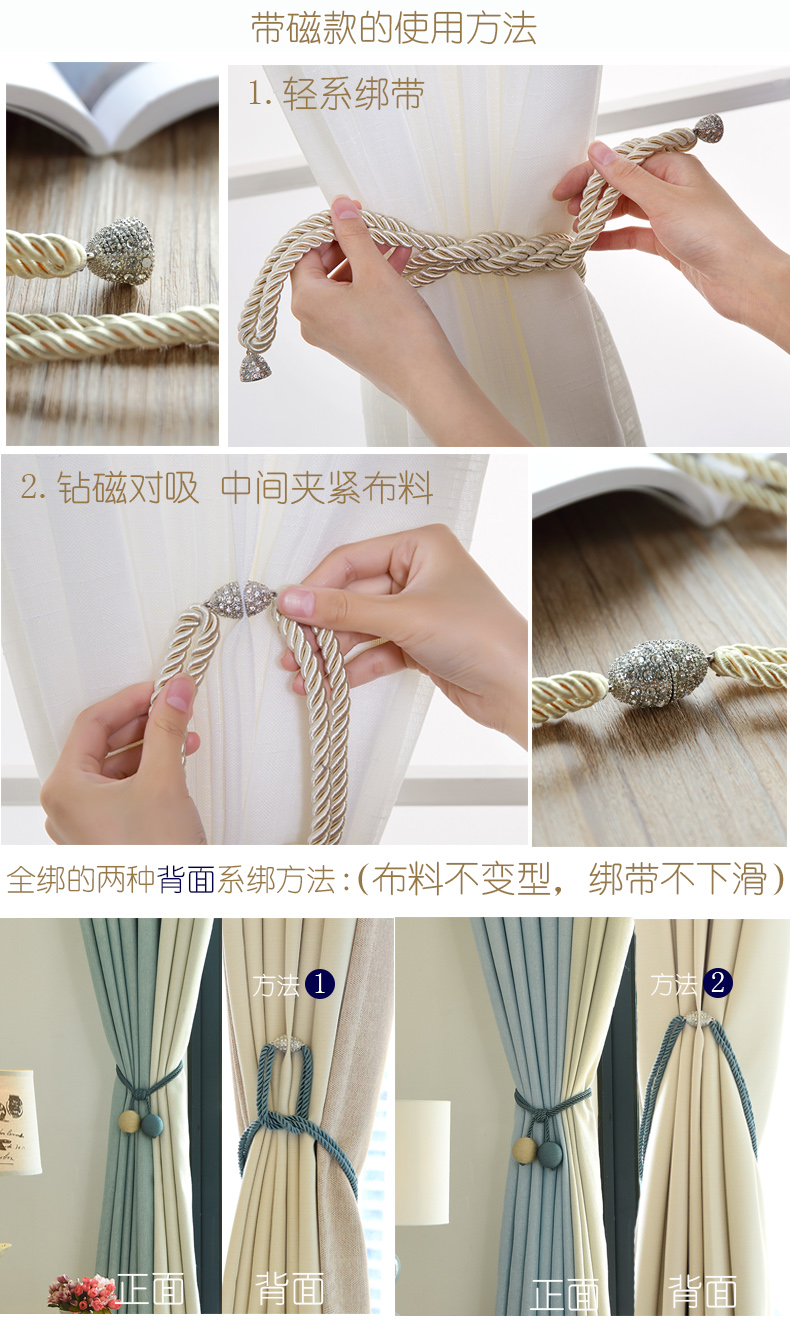 带磁款的使用方法

1. 轻系绑带

2. 钻磁对吸 中间夹紧布料

全绑的两种背面系绑方法:(布料不变型，绑带不下滑)

方法 1

方法 2

正面

背面

正面

背面