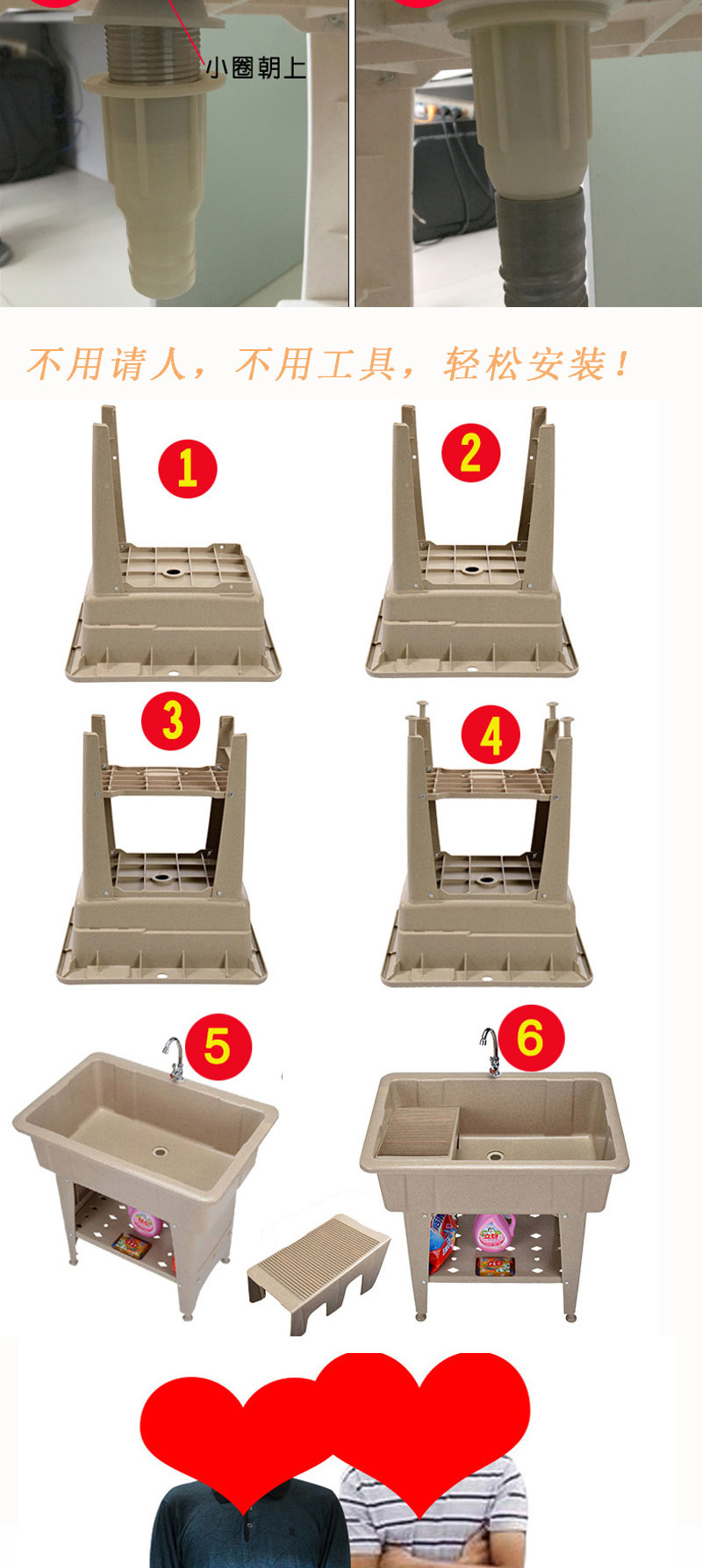 小圈朝上

不用请人，不用工具，轻松安装！

1

2

3

4

5

6