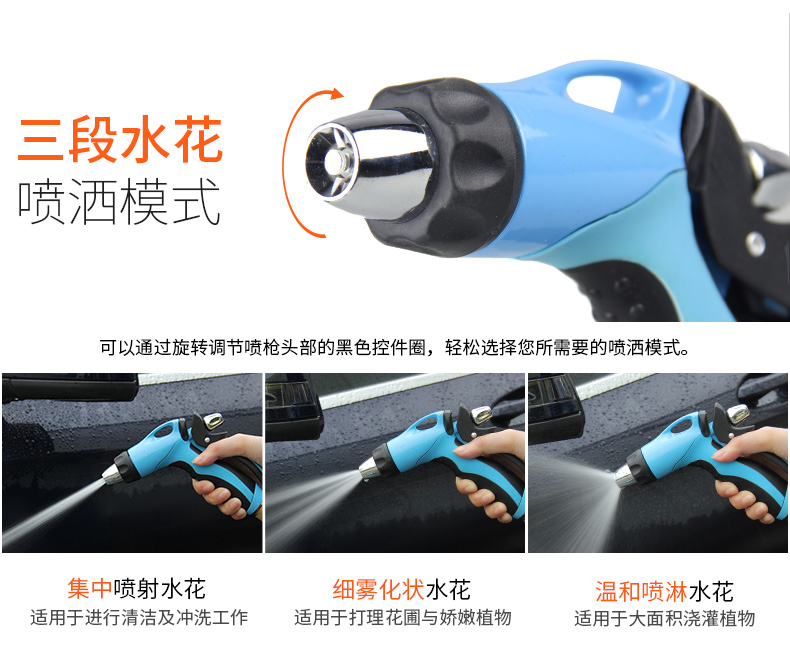 三段水花
喷洒模式

可以通过旋转调节喷枪头部的黑色控件圈，轻松选择您所需要的喷洒模式。

集中喷射水花
适用于进行清洁及冲洗工作

细雾化状水花
适用于打理花圃与娇嫩植物

温和喷淋水花
适用于大面积浇灌植物