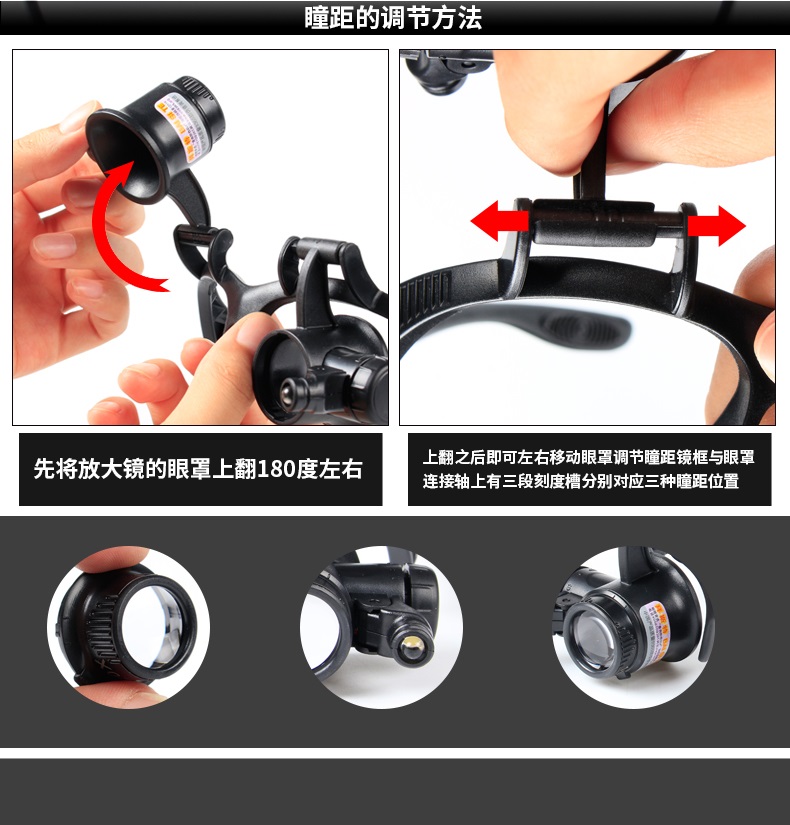 瞳距的调节方法

先将放大镜的眼罩上翻180度左右

上翻之后即可左右移动眼罩调节瞳距镜框与眼罩连接轴上有三段刻度槽分别对应三种瞳距位置