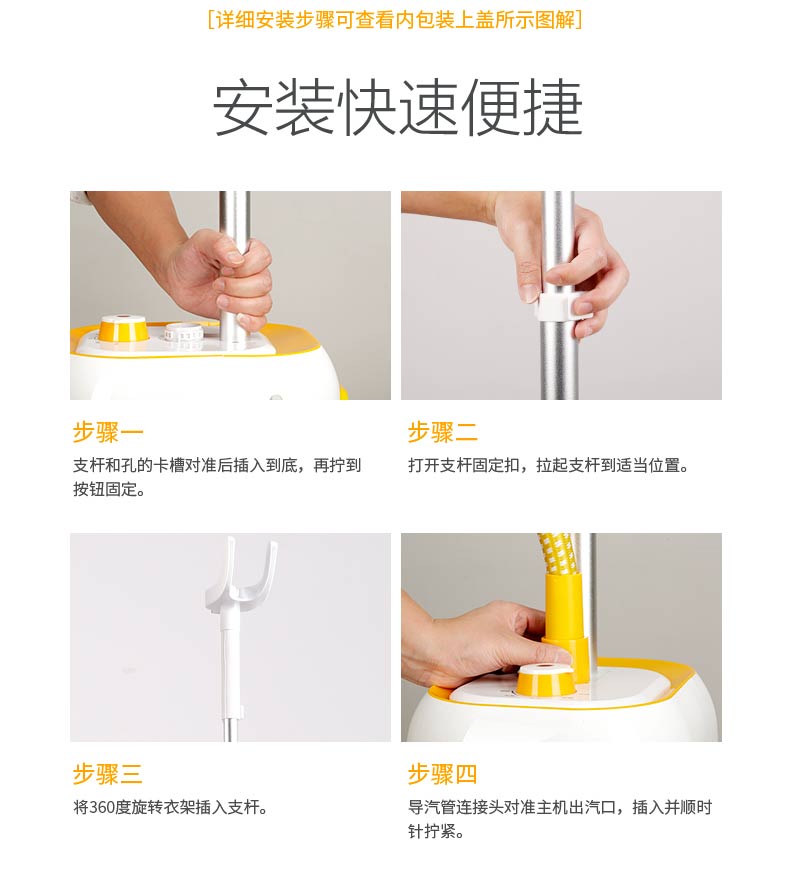 [详细安装步骤可查看内包装上盖所示图解]

安装快速便捷

步骤一

支杆和孔的卡槽对准后插入到底，再拧到按钮固定。

步骤二

打开支杆固定扣，拉起支杆到适当位置。

步骤三

将360度旋转衣架插入支杆。

步骤四

导汽管连接头对准主机出汽口，插入并顺时针拧紧。