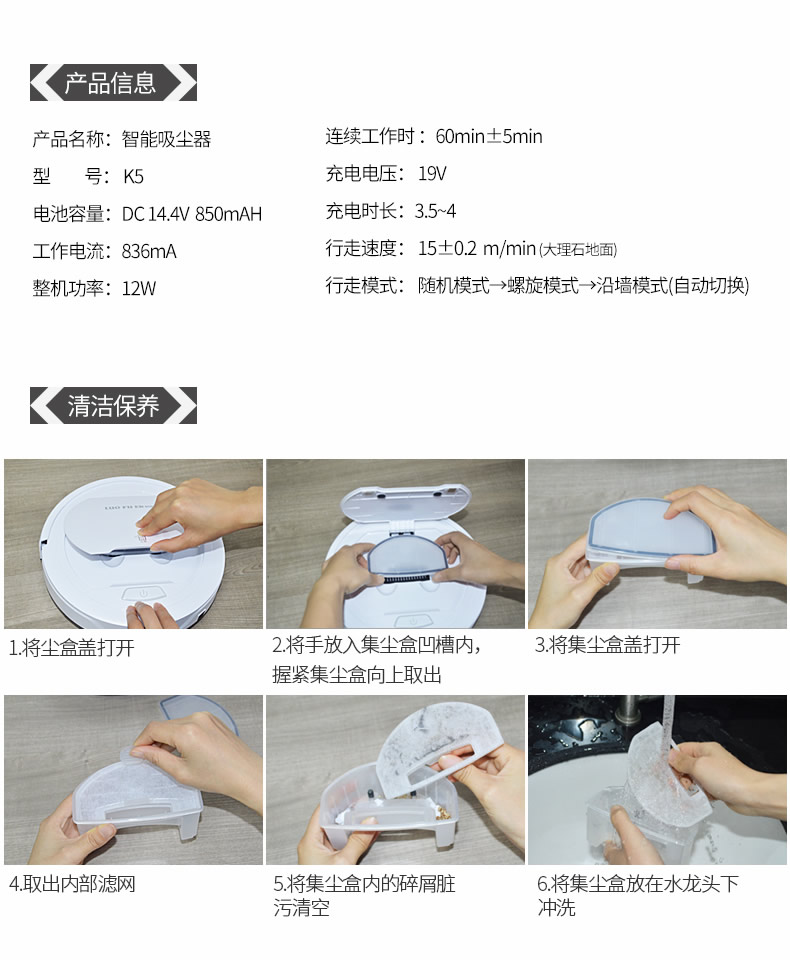 产品信息

产品名称：智能吸尘器
型　　号：K5
电池容量：DC 14.4V 850mAH
工作电流：836mA
整机功率：12W

连续工作时：60min±5min
充电电压：19V
充电时长：3.5~4
行走速度：15±0.2 m/min (大理石地面)
行走模式：随机模式→螺旋模式→沿墙模式(自动切换)

清洁保养

1.将尘盒盖打开

2.将手放入集尘盒凹槽内，握紧集尘盒向上取出

3.将集尘盒盖打开

4.取出内部滤网

5.将集尘盒内的碎屑脏污清空

6.将集尘盒放在水龙头下冲洗