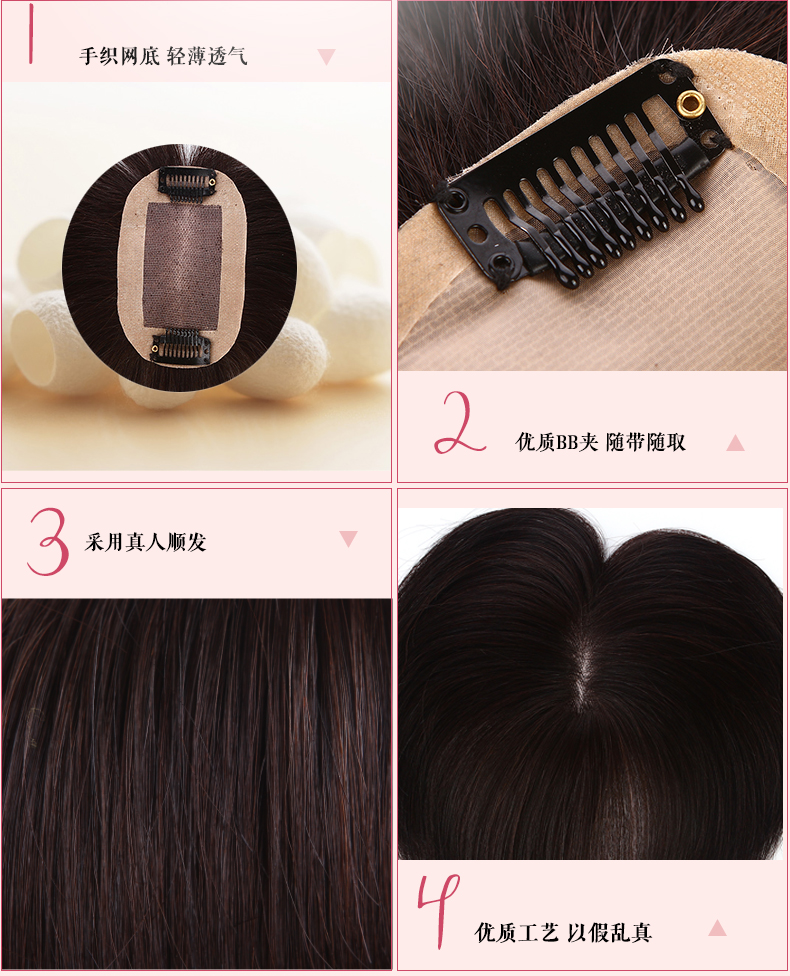 1 手织网底 轻薄透气

2 优质BB夹 随带随取

3 采用真人顺发

4 优质工艺 以假乱真