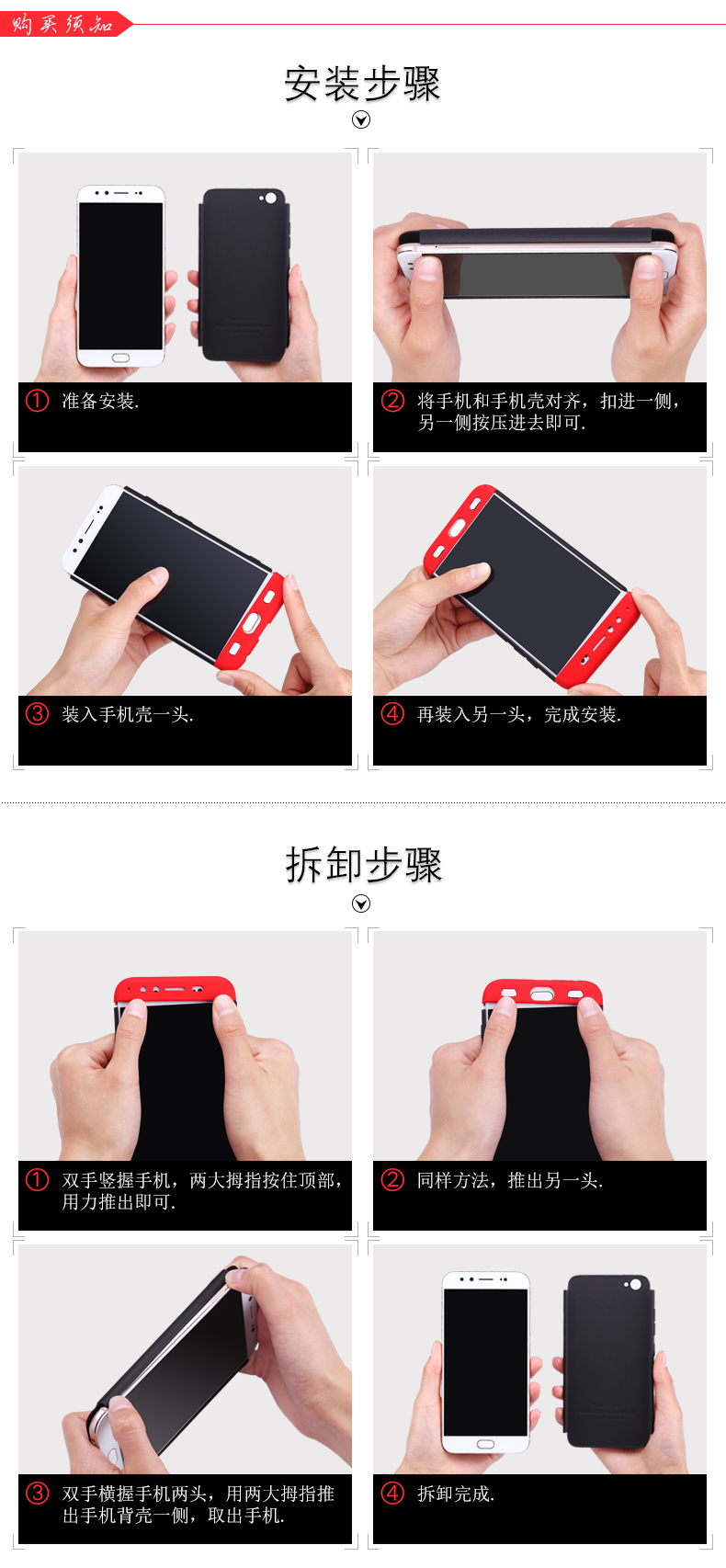 购买须知

安装步骤

① 准备安装.

② 将手机和手机壳对齐，扣进一侧，另一侧按压进去即可.

③ 装入手机壳一头.

④ 再装入另一头，完成安装.

拆卸步骤

① 双手竖握手机，两大拇指按住顶部，用力推出即可.

② 同样方法，推出另一头.

③ 双手横握手机两头，用两大拇指推出手机背壳一侧，取出手机.

④ 拆卸完成.