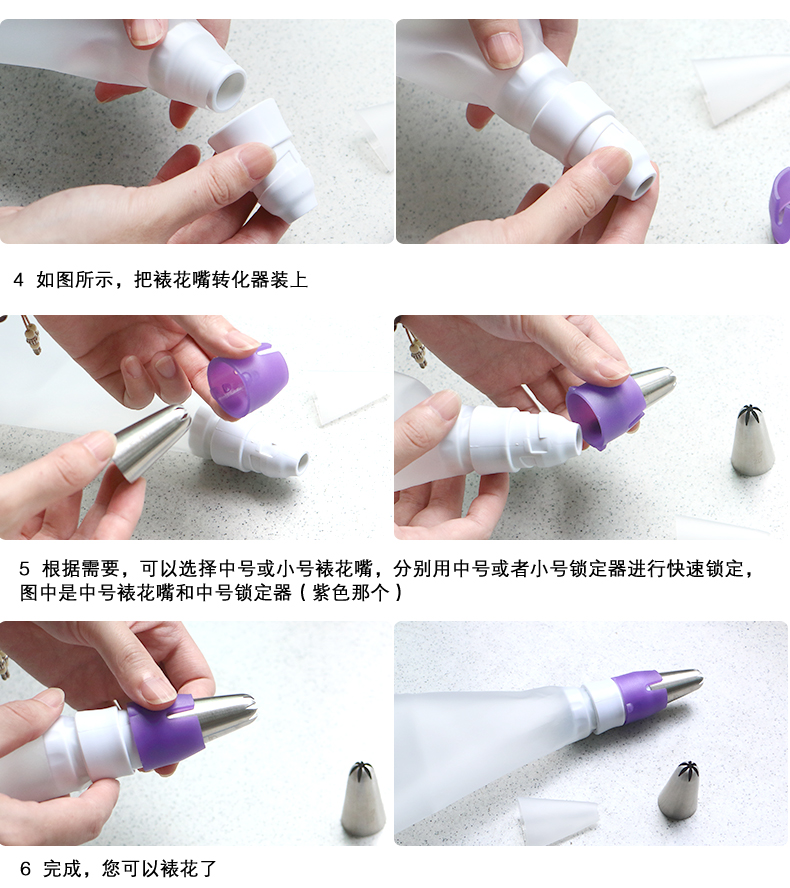 4 如图所示，把裱花嘴转化器装上

5 根据需要，可以选择中号或小号裱花嘴，分别用中号或者小号锁定器进行快速锁定，图中是中号裱花嘴和中号锁定器（紫色那个）

6 完成，您可以裱花了