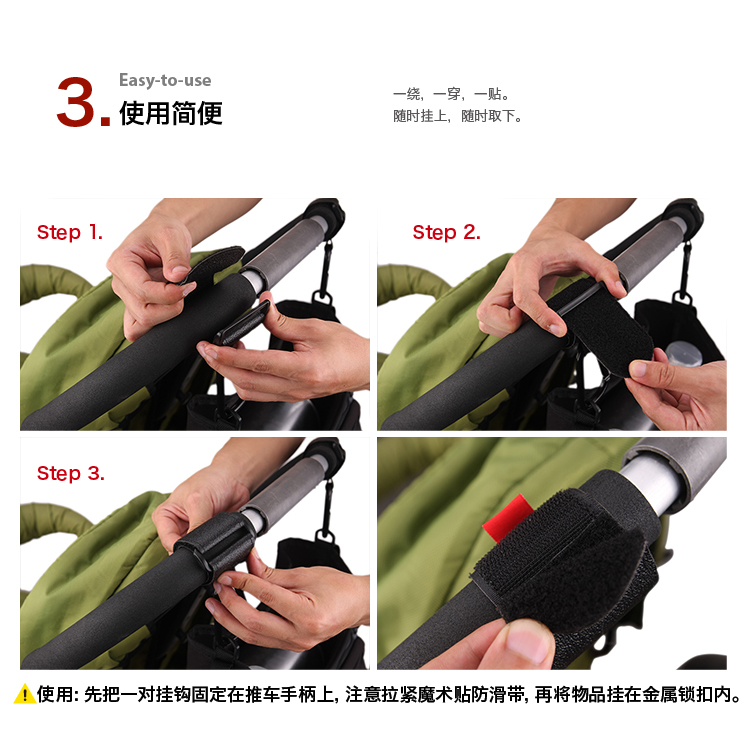 3. Easy-to-use
使用简便

一绕，一穿，一贴。
随时挂上，随时取下。

Step 1.

Step 2.

Step 3.

使用: 先把一对挂钩固定在推车手柄上, 注意拉紧魔术贴防滑带, 再将物品挂在金属锁扣内。