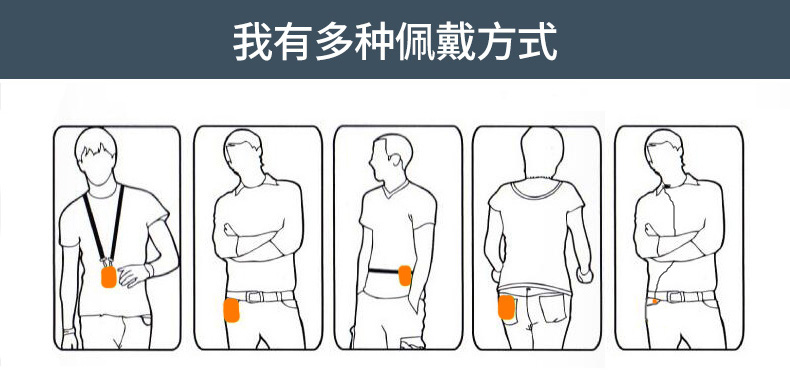 我有多种佩戴方式