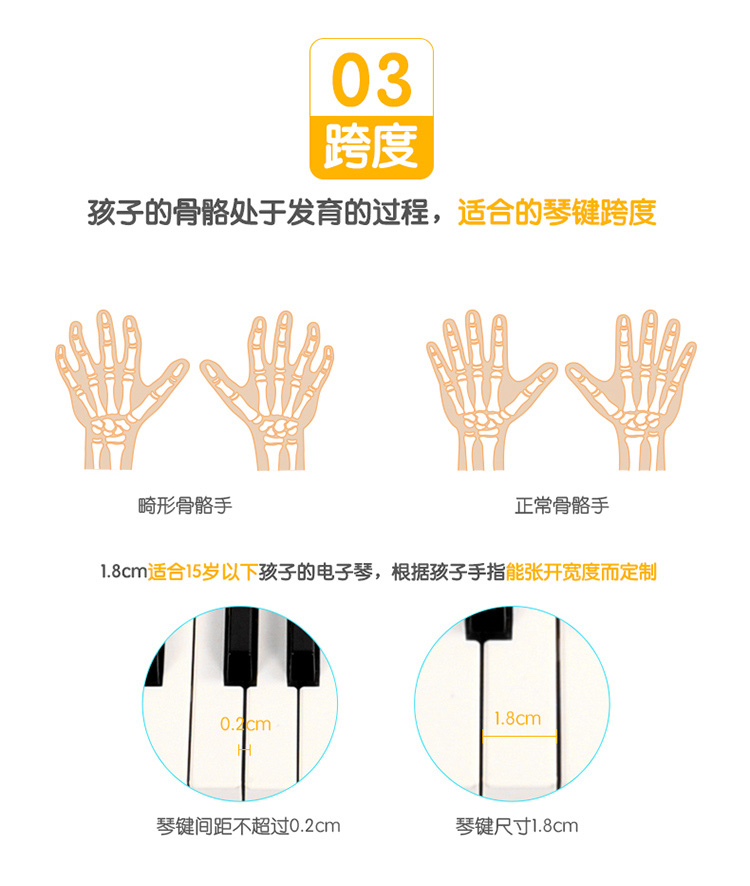 03
跨度

孩子的骨骼处于发育的过程，适合的琴键跨度

畸形骨骼手

正常骨骼手

1.8cm适合15岁以下孩子的电子琴，根据孩子手指能张开宽度而定制

0.2cm

1.8cm

琴键间距不超过0.2cm

琴键尺寸1.8cm