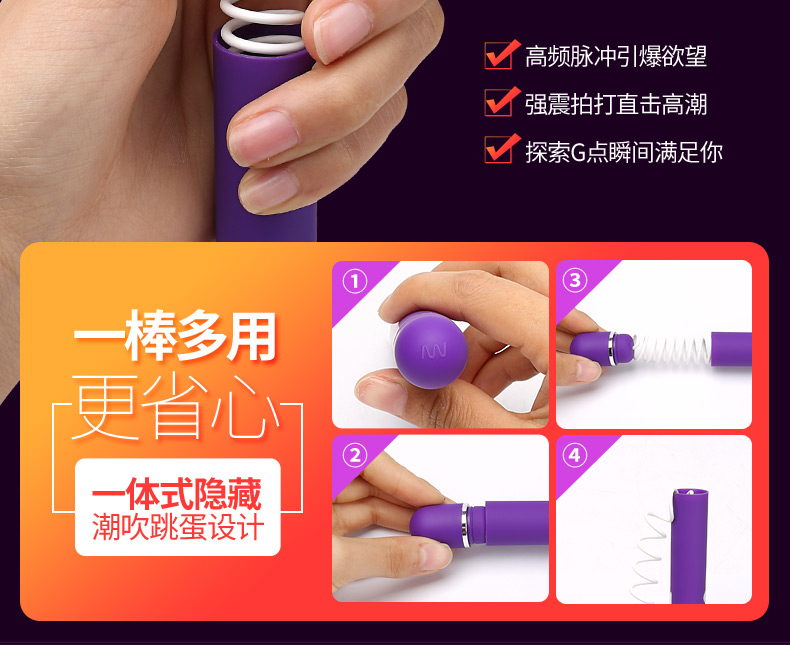 高频脉冲引爆欲望

强震拍打直击高潮

探索G点瞬间满足你

一棒多用
更省心

一体式隐藏
潮吹跳蛋设计

①

③

②

④