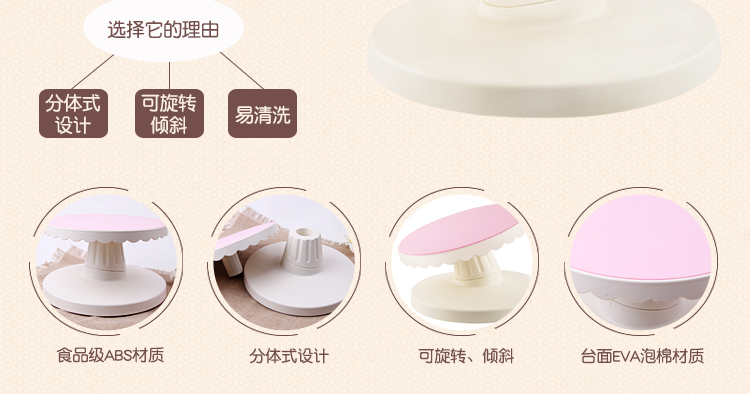 选择它的理由

分体式设计

可旋转倾斜

易清洗

食品级ABS材质

分体式设计

可旋转、倾斜

台面EVA泡棉材质