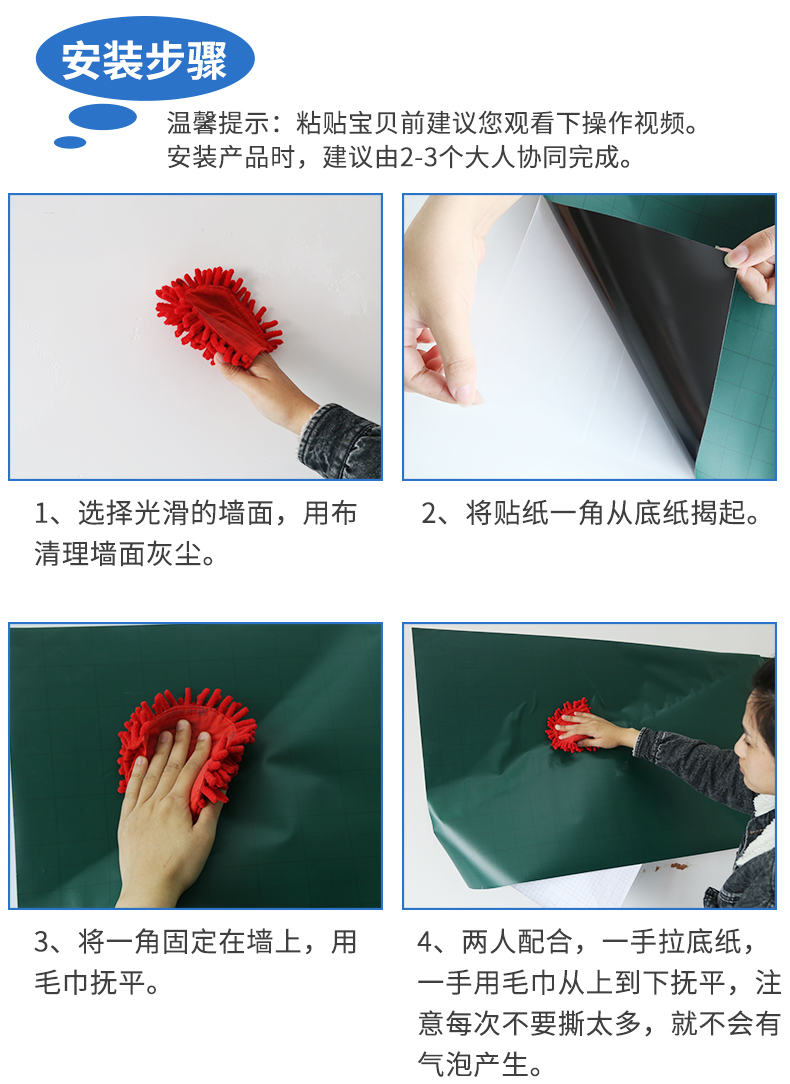 安装步骤

温馨提示：粘贴宝贝前建议您观看下操作视频。
安装产品时，建议由2-3个大人协同完成。

1、选择光滑的墙面，用布清理墙面灰尘。

2、将贴纸一角从底纸揭起。

3、将一角固定在墙上，用毛巾抚平。

4、两人配合，一手拉底纸，一手用毛巾从上到下抚平，注意每次不要撕太多，就不会有气泡产生。