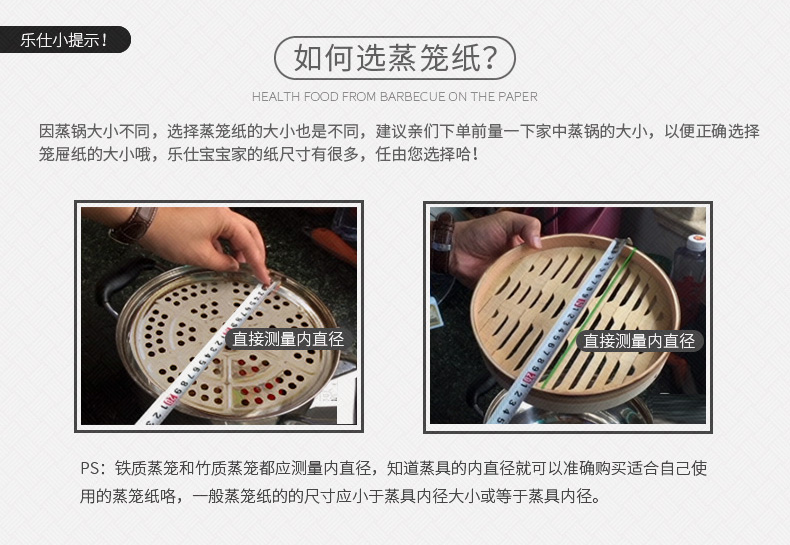 乐仕小提示！

如何选蒸笼纸?

HEALTH FOOD FROM BARBECUE ON THE PAPER

因蒸锅大小不同，选择蒸笼纸的大小也是不同，建议亲们下单前量一下家中蒸锅的大小，以便正确选择笼屉纸的大小哦，乐仕宝宝家的纸尺寸有很多，任由您选择哈！

直接测量内直径

直接测量内直径

PS：铁质蒸笼和竹质蒸笼都应测量内直径，知道蒸具的内直径就可以准确购买适合自己使用的蒸笼纸咯，一般蒸笼纸的的尺寸应小于蒸具内径大小或等于蒸具内径。