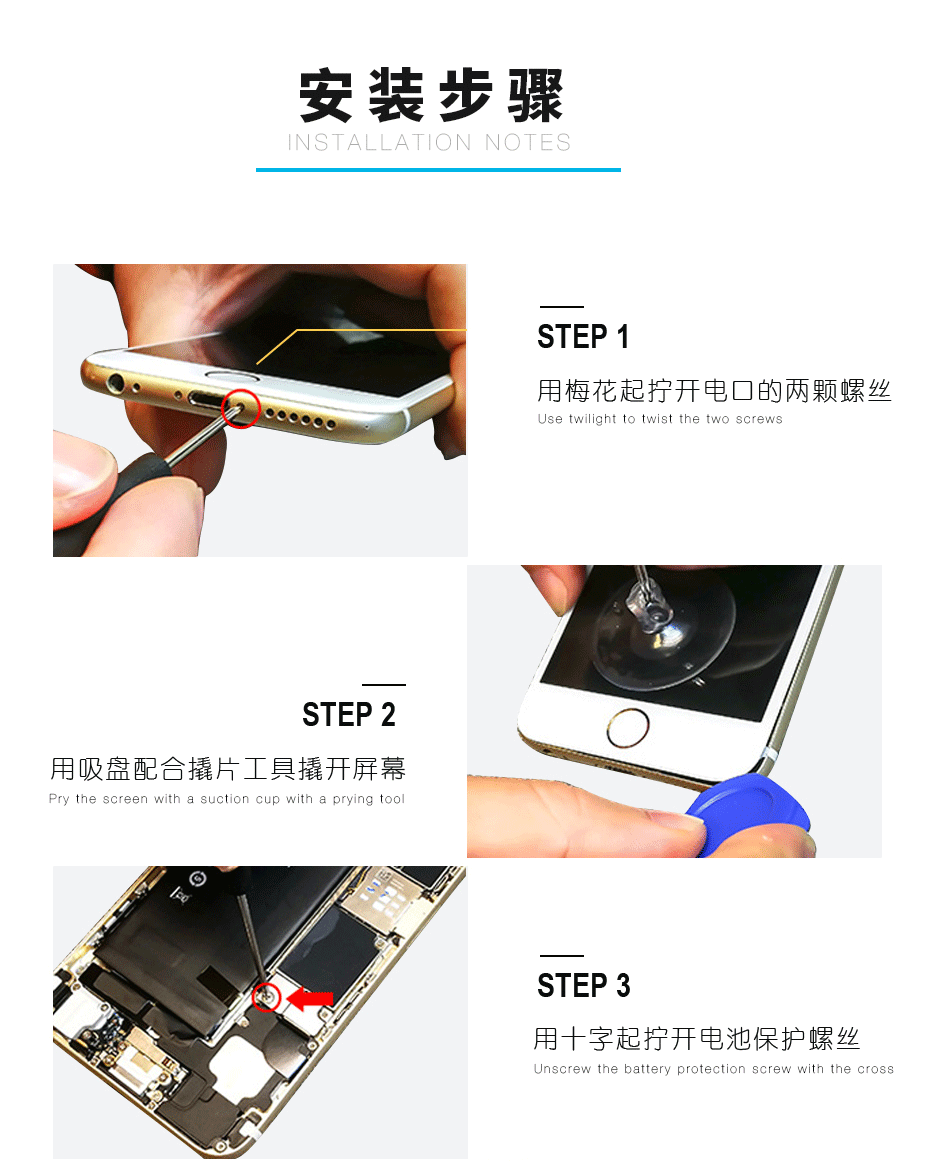 安装步骤
INSTALLATION NOTES

STEP 1
用梅花起拧开电口的两颗螺丝
Use twilight to twist the two screws

STEP 2
用吸盘配合撬片工具撬开屏幕
Pry the screen with a suction cup with a prying tool

STEP 3
用十字起拧开电池保护螺丝
Unscrew the battery protection screw with the cross