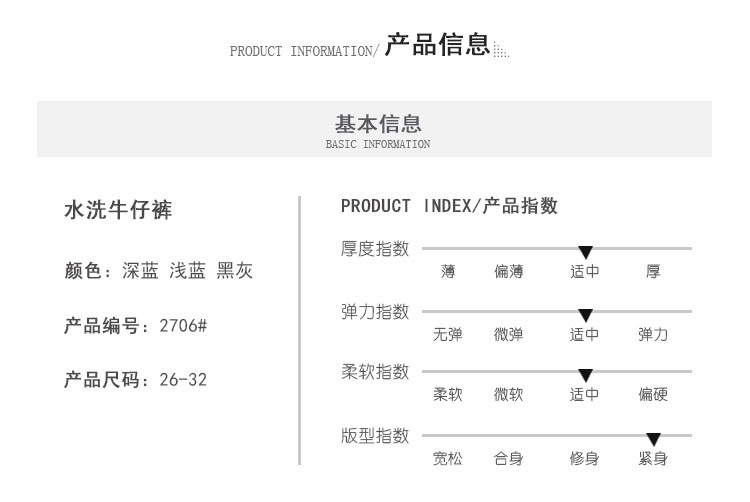 PRODUCT INFORMATION/产品信息

基本信息
BASIC INFORMATION

水洗牛仔裤

颜色：深蓝 浅蓝 黑灰

产品编号：2706#

产品尺码：26-32

PRODUCT INDEX/产品指数

厚度指数
薄 偏薄 适中 厚

弹力指数
无弹 微弹 适中 弹力

柔软指数
柔软 微软 适中 偏硬

版型指数
宽松 合身 修身 紧身