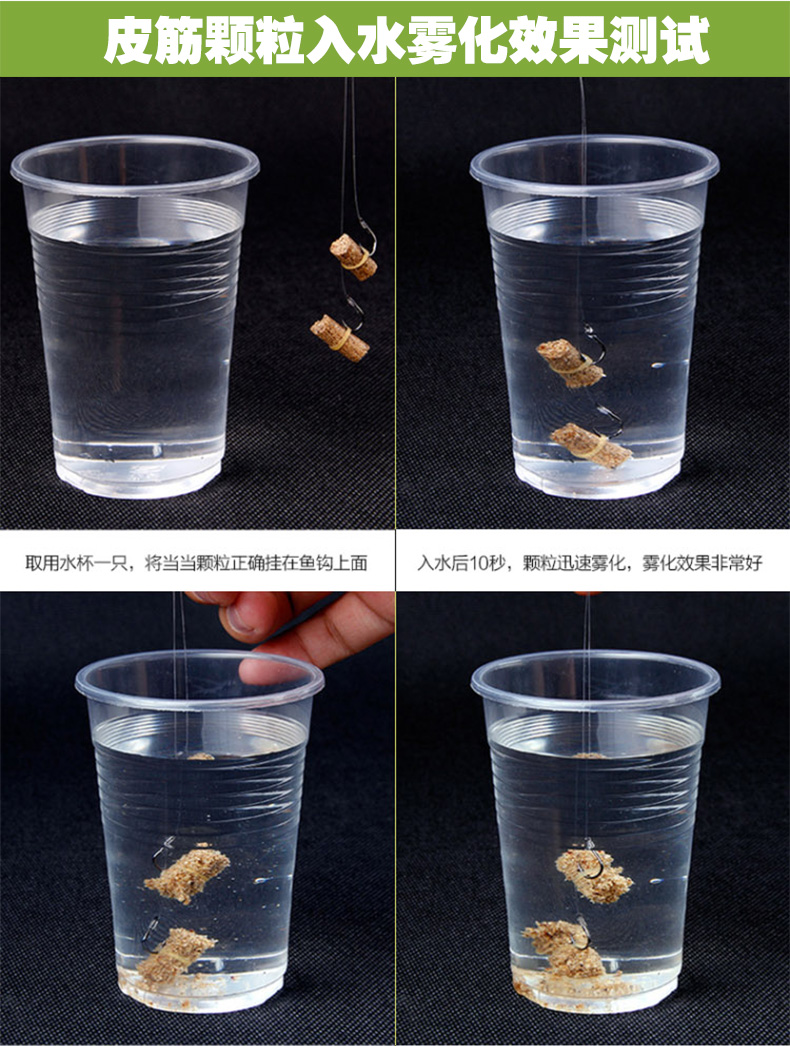 皮筋颗粒入水雾化效果测试

取用水杯一只，将当当颗粒正确挂在鱼钩上面

入水后10秒，颗粒迅速雾化，雾化效果非常好