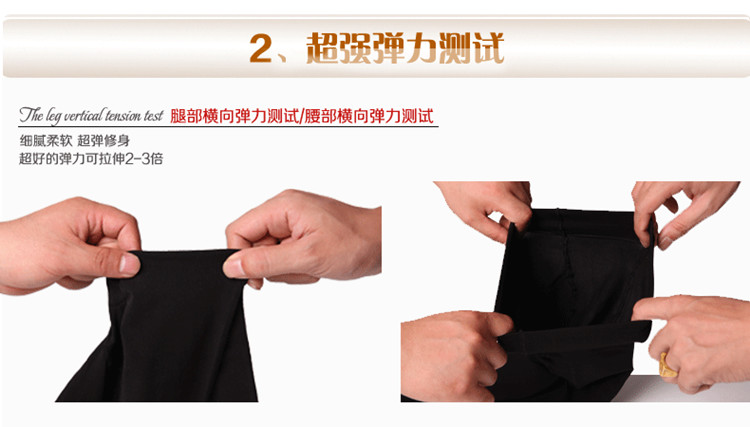 2、超强弹力测试

The leg vertical tension test 腿部横向弹力测试/腰部横向弹力测试

细腻柔软 超弹修身
超好的弹力可拉伸2-3倍