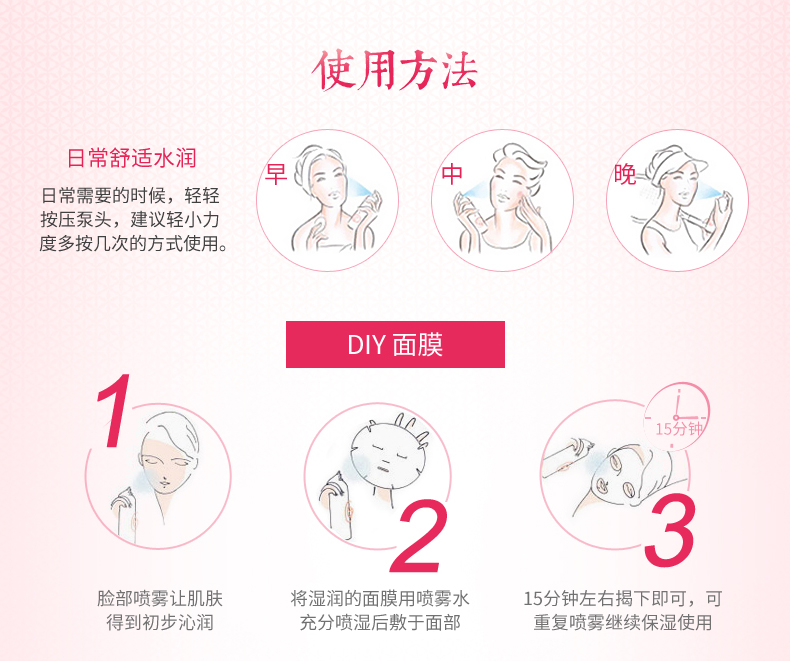 使用方法

日常舒适水润

日常需要的时候，轻轻按压泵头，建议轻小力度多按几次的方式使用。

早

中

晚

DIY 面膜

1

脸部喷雾让肌肤得到初步沁润

2

将湿润的面膜用喷雾水充分喷湿后敷于面部

15分钟

3

15分钟左右揭下即可，可重复喷雾继续保湿使用