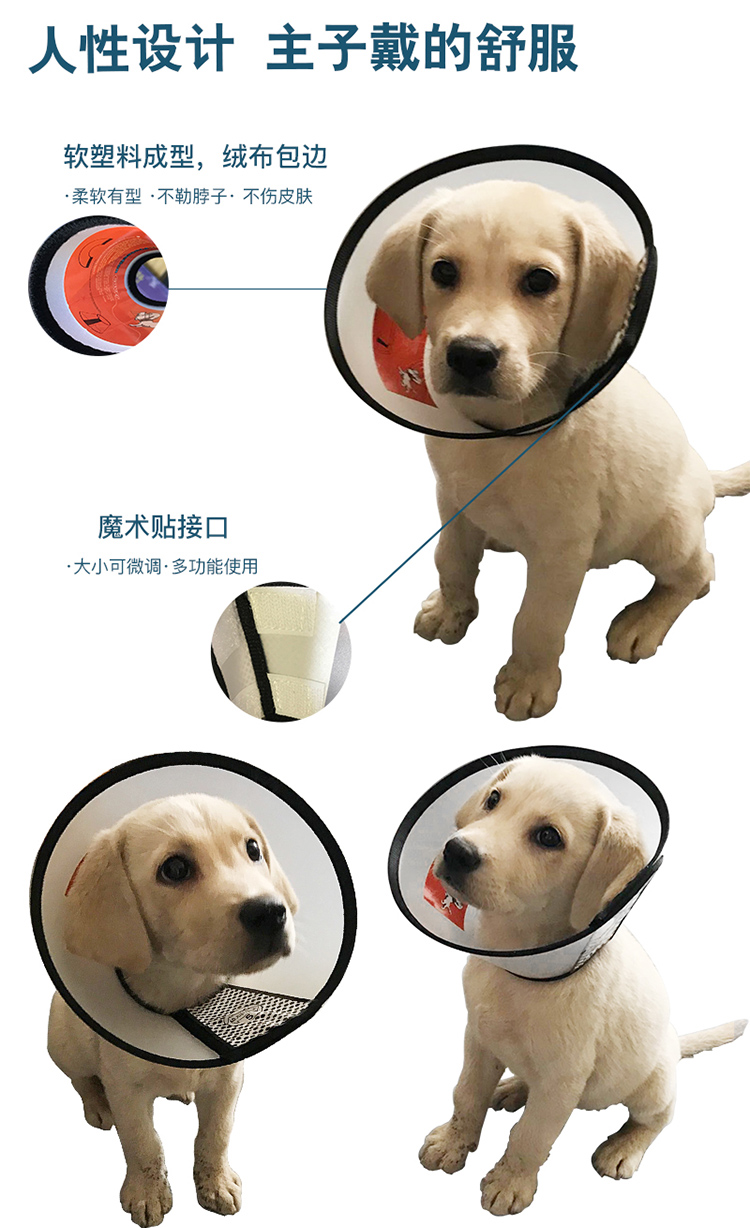 人性设计 主子戴的舒服

软塑料成型，绒布包边

·柔软有型 ·不勒脖子· 不伤皮肤

魔术贴接口

·大小可微调·多功能使用