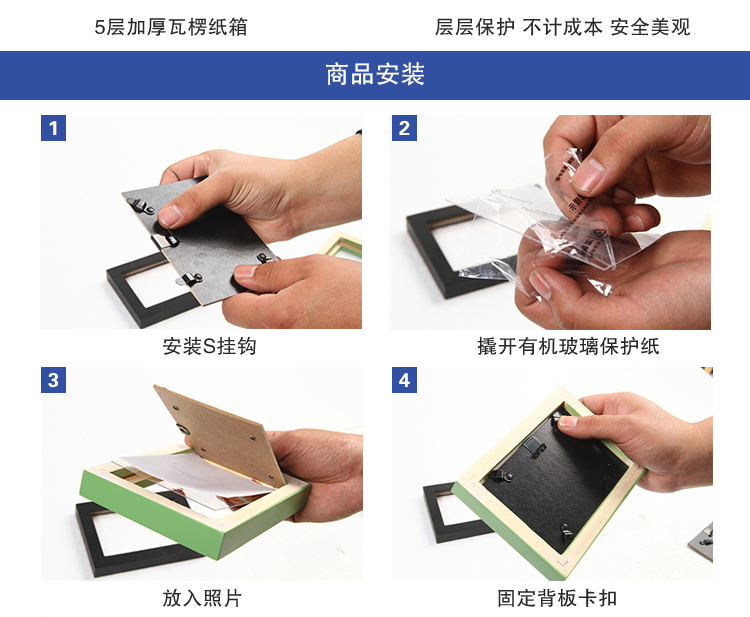 5层加厚瓦楞纸箱

层层保护 不计成本 安全美观

商品安装

1

安装S挂钩

2

撬开有机玻璃保护纸

3

放入照片

4

固定背板卡扣