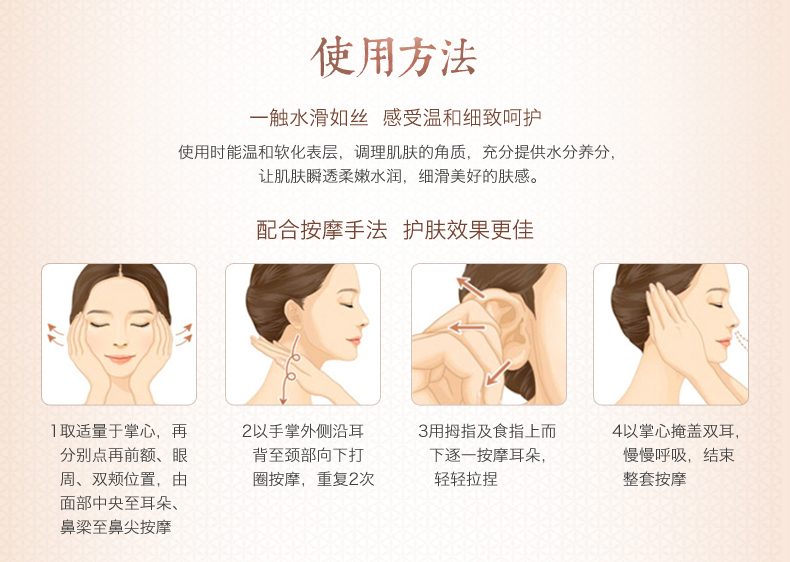 使用方法

一触水滑如丝 感受温和细致呵护

使用时能温和软化表层，调理肌肤的角质，充分提供水分养分，让肌肤瞬透柔嫩水润，细滑美好的肤感。

配合按摩手法 护肤效果更佳

1取适量于掌心，再分别点再前额、眼周、双颊位置，由面部中央至耳朵、鼻梁至鼻尖按摩

2以手掌外侧沿耳背至颈部向下打圈按摩，重复2次

3用拇指及食指上而下逐一按摩耳朵，轻轻拉捏

4以掌心掩盖双耳，慢慢呼吸，结束整套按摩