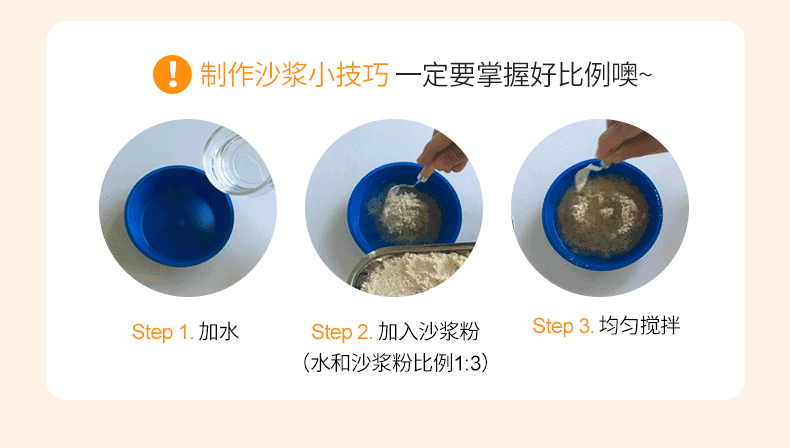 ! 制作沙浆小技巧 一定要掌握好比例噢~

Step 1. 加水

Step 2. 加入沙浆粉
（水和沙浆粉比例1:3）

Step 3. 均匀搅拌