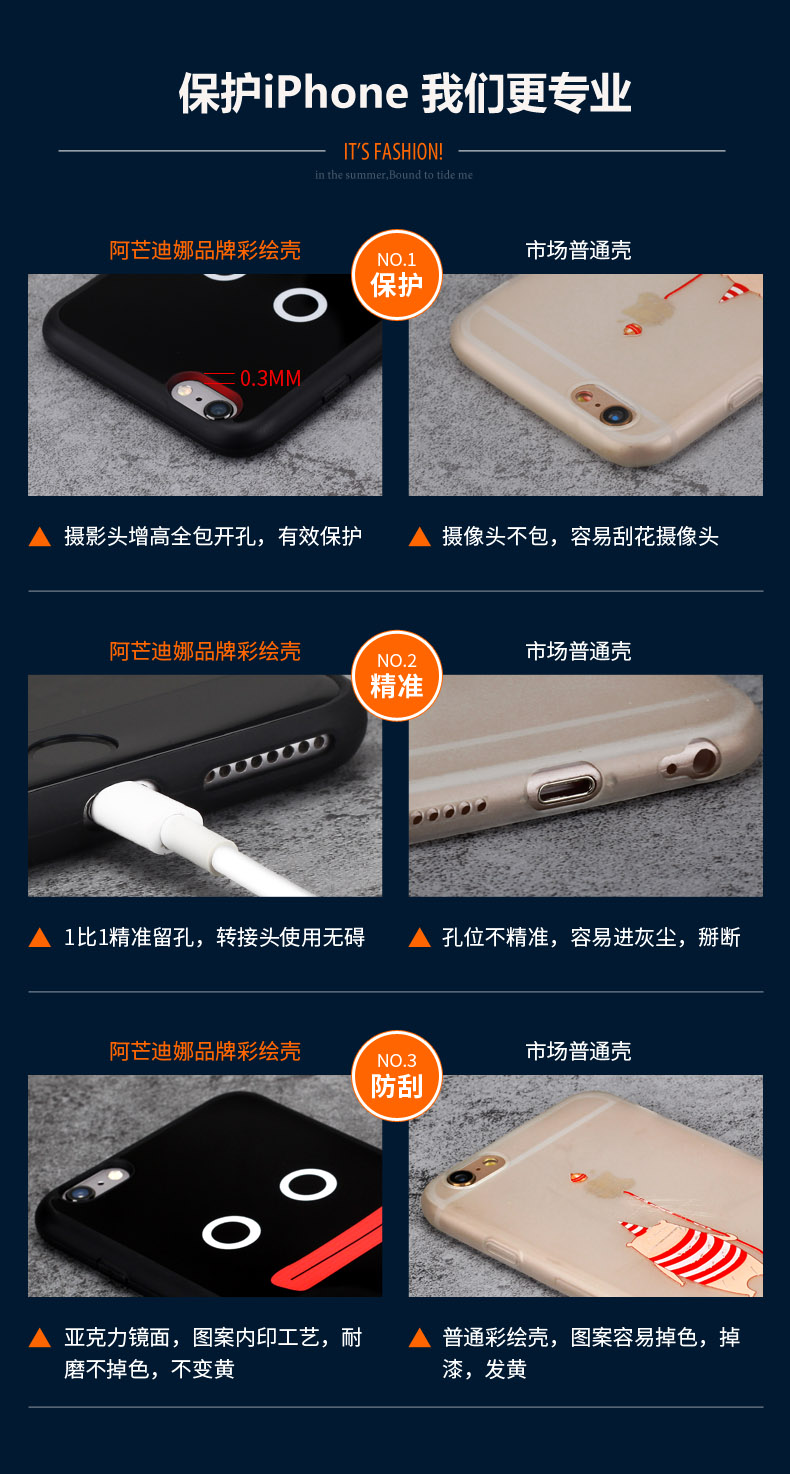 保护iPhone 我们更专业

IT'S FASHION!

in the summer,Bound to tide me

阿芒迪娜品牌彩绘壳

NO.1
保护

市场普通壳

0.3MM

▲ 摄影头增高全包开孔，有效保护

▲ 摄像头不包，容易刮花摄像头

阿芒迪娜品牌彩绘壳

NO.2
精准

市场普通壳

▲ 1比1精准留孔，转接头使用无碍

▲ 孔位不精准，容易进灰尘，掰断

阿芒迪娜品牌彩绘壳

NO.3
防刮

市场普通壳

▲ 亚克力镜面，图案内印工艺，耐磨不掉色，不变黄

▲ 普通彩绘壳，图案容易掉色，掉漆，发黄