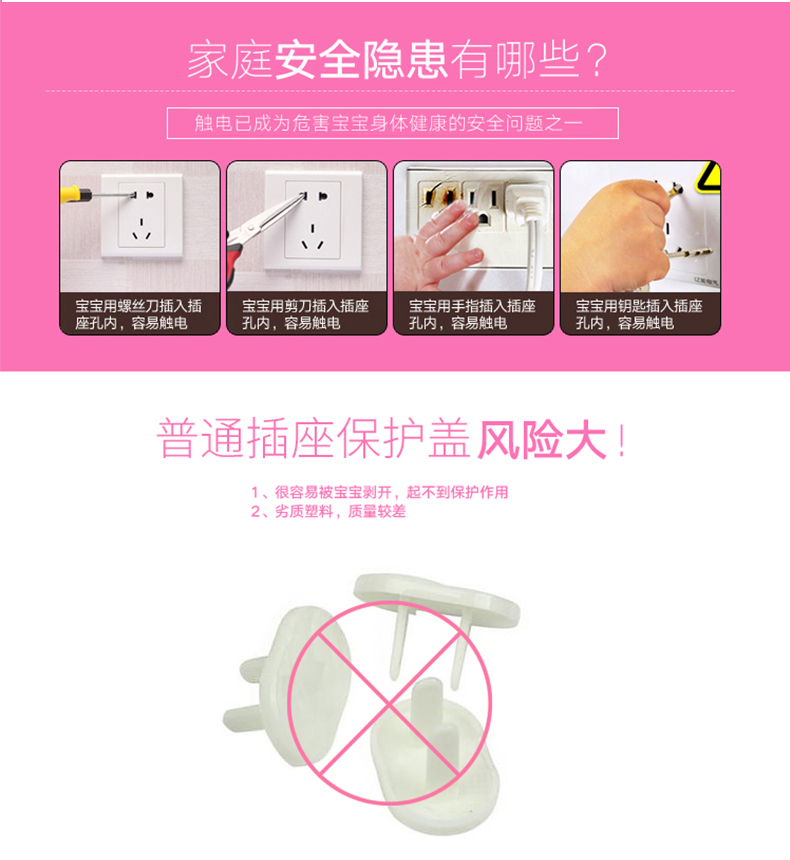 家庭安全隐患有哪些？

触电已成为危害宝宝身体健康的安全问题之一

宝宝用螺丝刀插入插座孔内，容易触电

宝宝用剪刀插入插座孔内，容易触电

宝宝用手指插入插座孔内，容易触电

宝宝用钥匙插入插座孔内，容易触电

普通插座保护盖风险大！

1、很容易被宝宝剥开，起不到保护作用
2、劣质塑料，质量较差