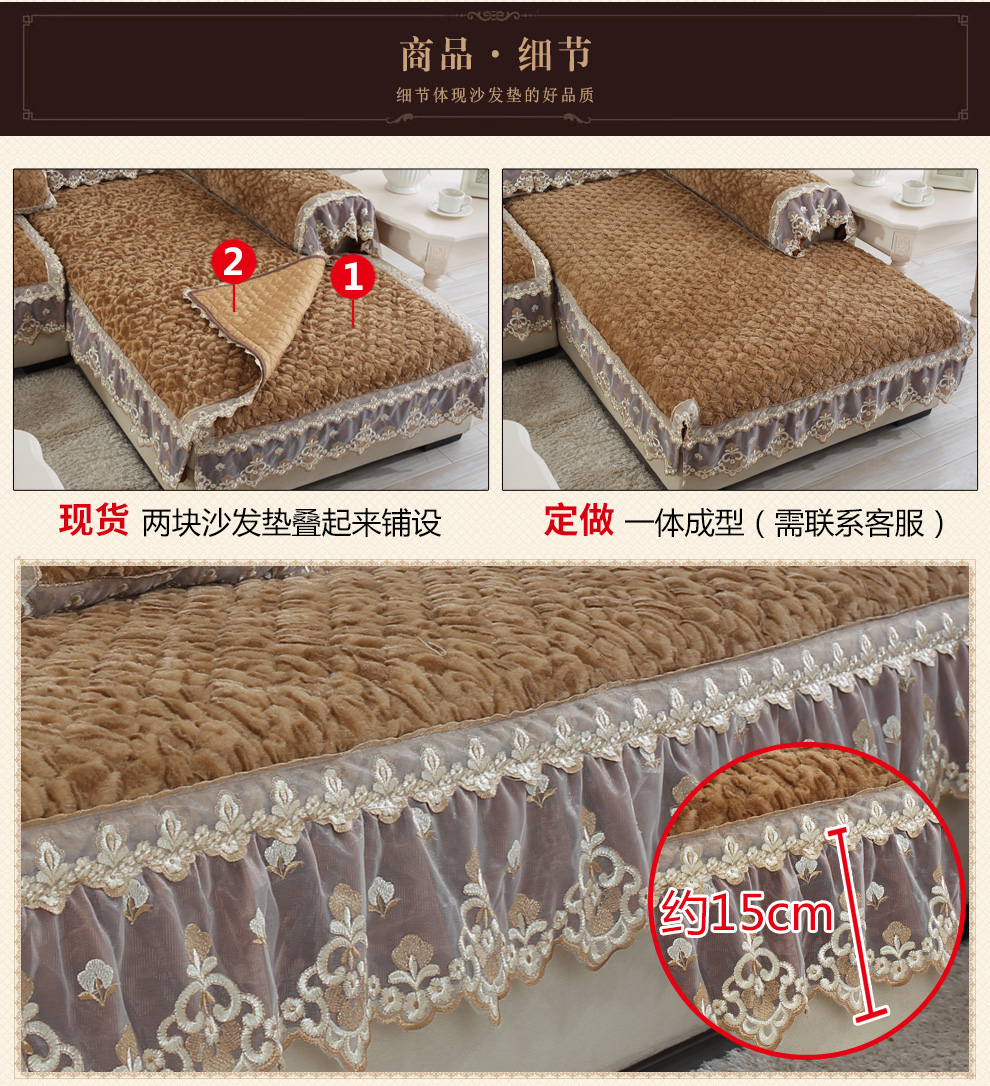 商品 · 细节

细节体现沙发垫的好品质

2
1

现货 两块沙发垫叠起来铺设

定做 一体成型（需联系客服）

约15cm