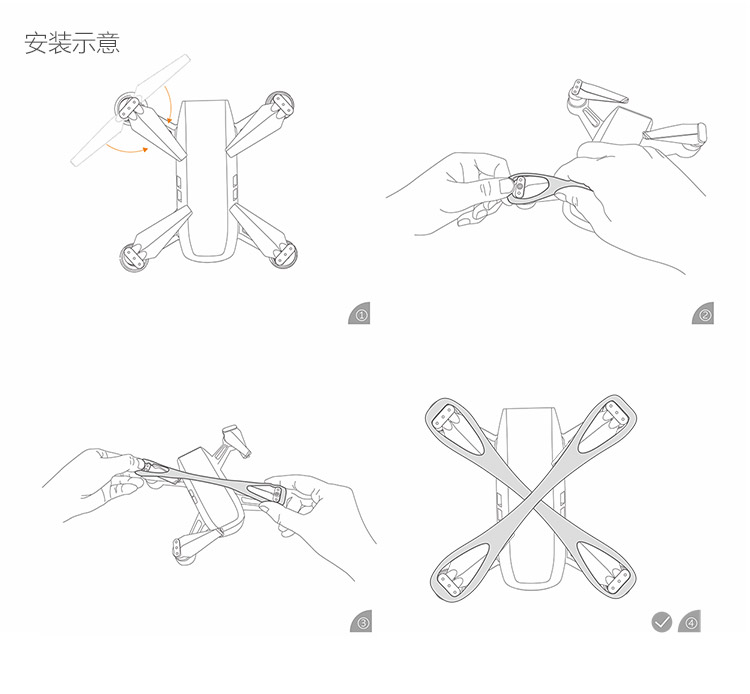 安装示意

①

②

③

④