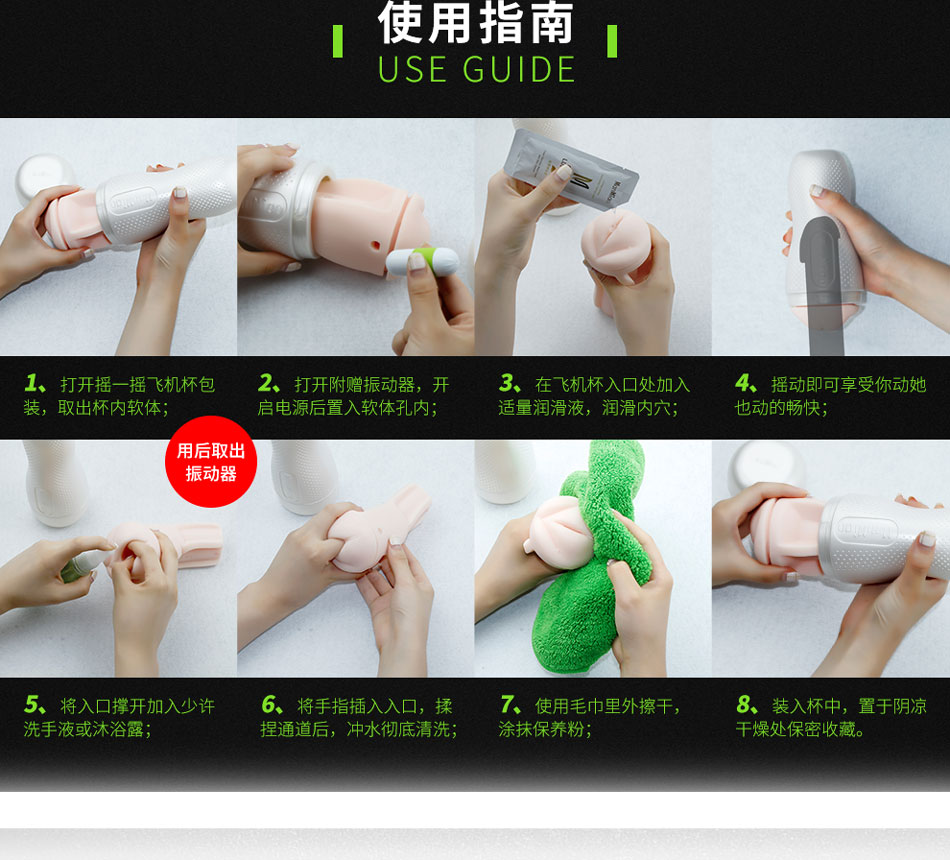 使用指南
USE GUIDE

1、打开摇一摇飞机杯包装，取出杯内软体；

2、打开附赠振动器，开启电源后置入软体孔内；

3、在飞机杯入口处加入适量润滑液，润滑内穴；

4、摇动即可享受你动她也动的畅快；

用后取出振动器

5、将入口撑开加入少许洗手液或沐浴露；

6、将手指插入入口，揉捏通道后，冲水彻底清洗；

7、使用毛巾里外擦干，涂抹保养粉；

8、装入杯中，置于阴凉干燥处保密收藏。