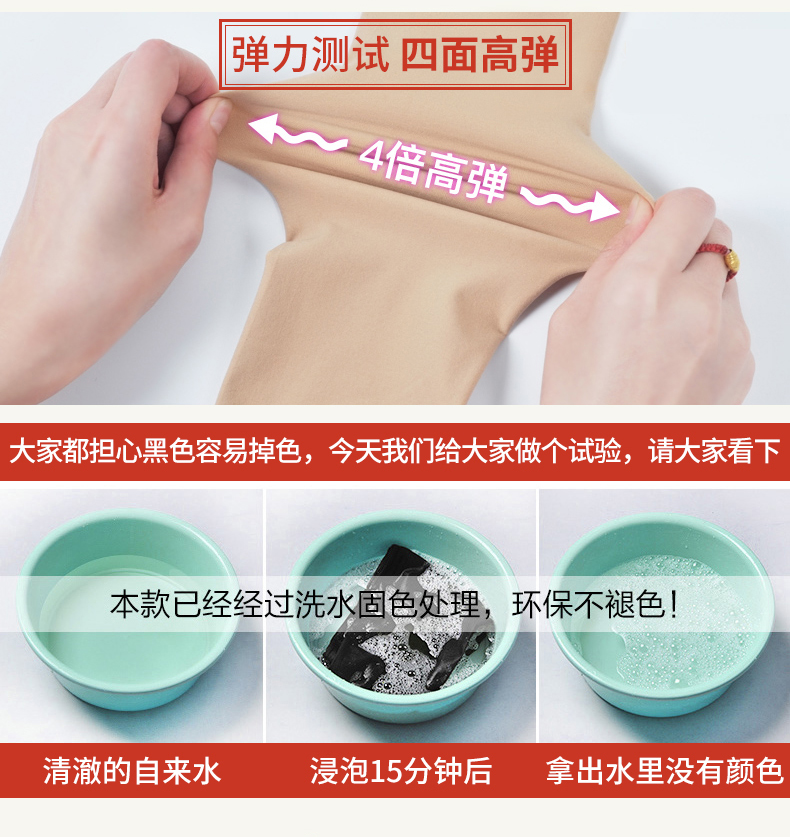 弹力测试 四面高弹

4倍高弹

大家都担心黑色容易掉色，今天我们给大家做个试验，请大家看下

本款已经经过洗水固色处理，环保不褪色！

清澈的自来水

浸泡15分钟后

拿出水里没有颜色