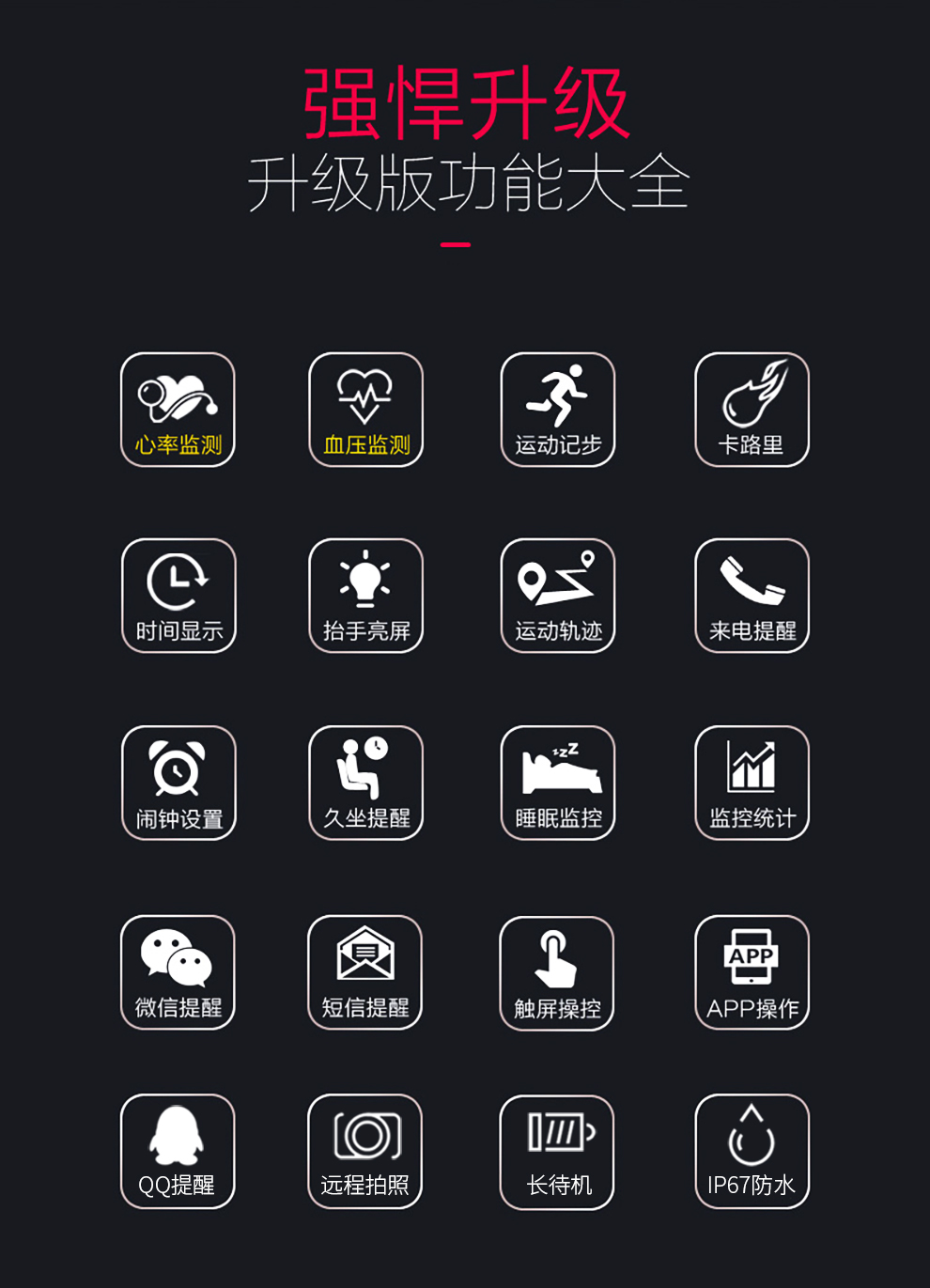 强悍升级
升级版功能大全

心率监测
血压监测
运动记步
卡路里

时间显示
抬手亮屏
运动轨迹
来电提醒

闹钟设置
久坐提醒
睡眠监控
监控统计

微信提醒
短信提醒
触屏操控
APP
APP操作

QQ提醒
远程拍照
长待机
IP67防水